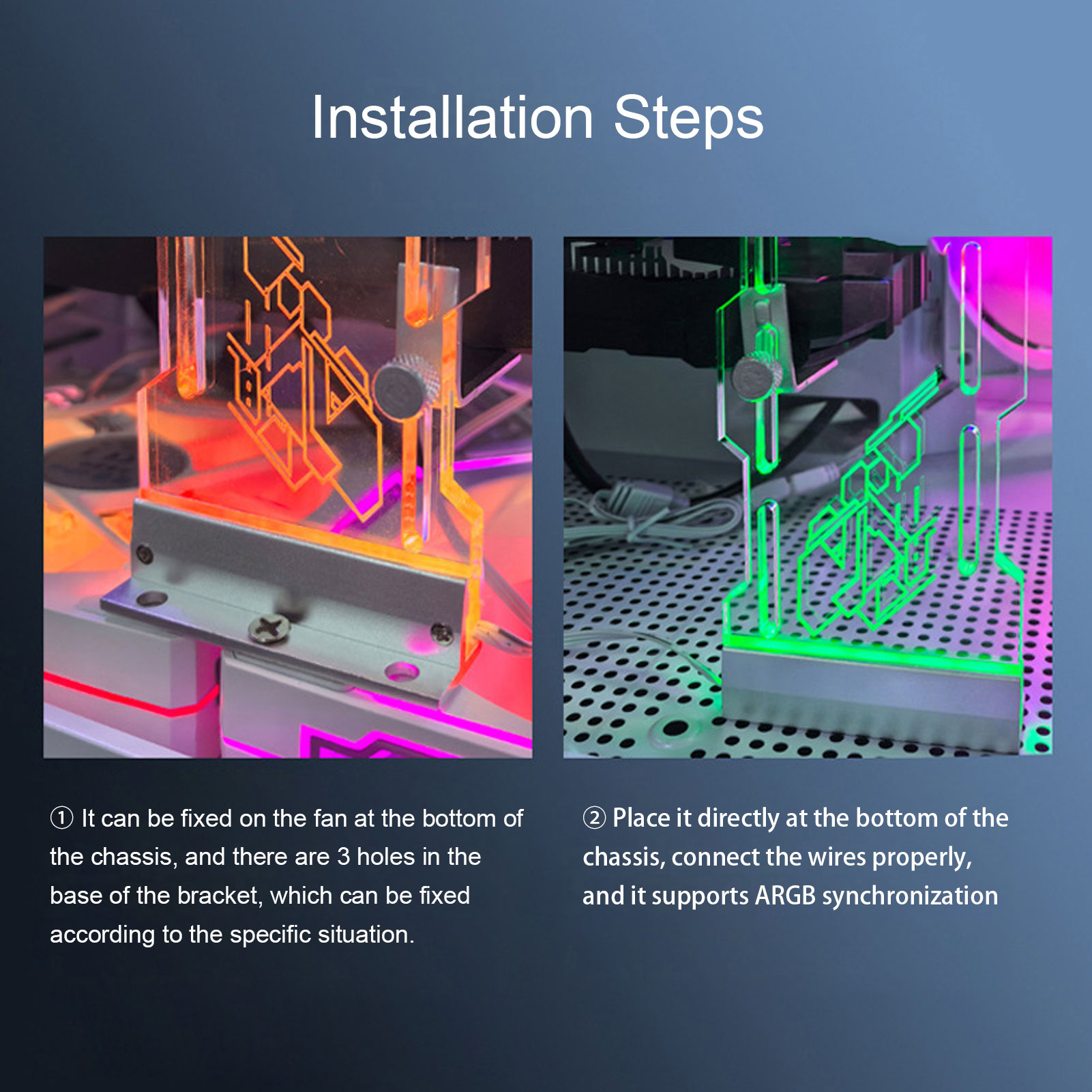 Installation Steps

① It can be fixed on the fan at the bottom of the chassis, and there are 3 holes in the base of the bracket, which can be fixed according to the specific situation.

② Place it directly at the bottom of the chassis, connect the wires properly, and it supports ARGB synchronization