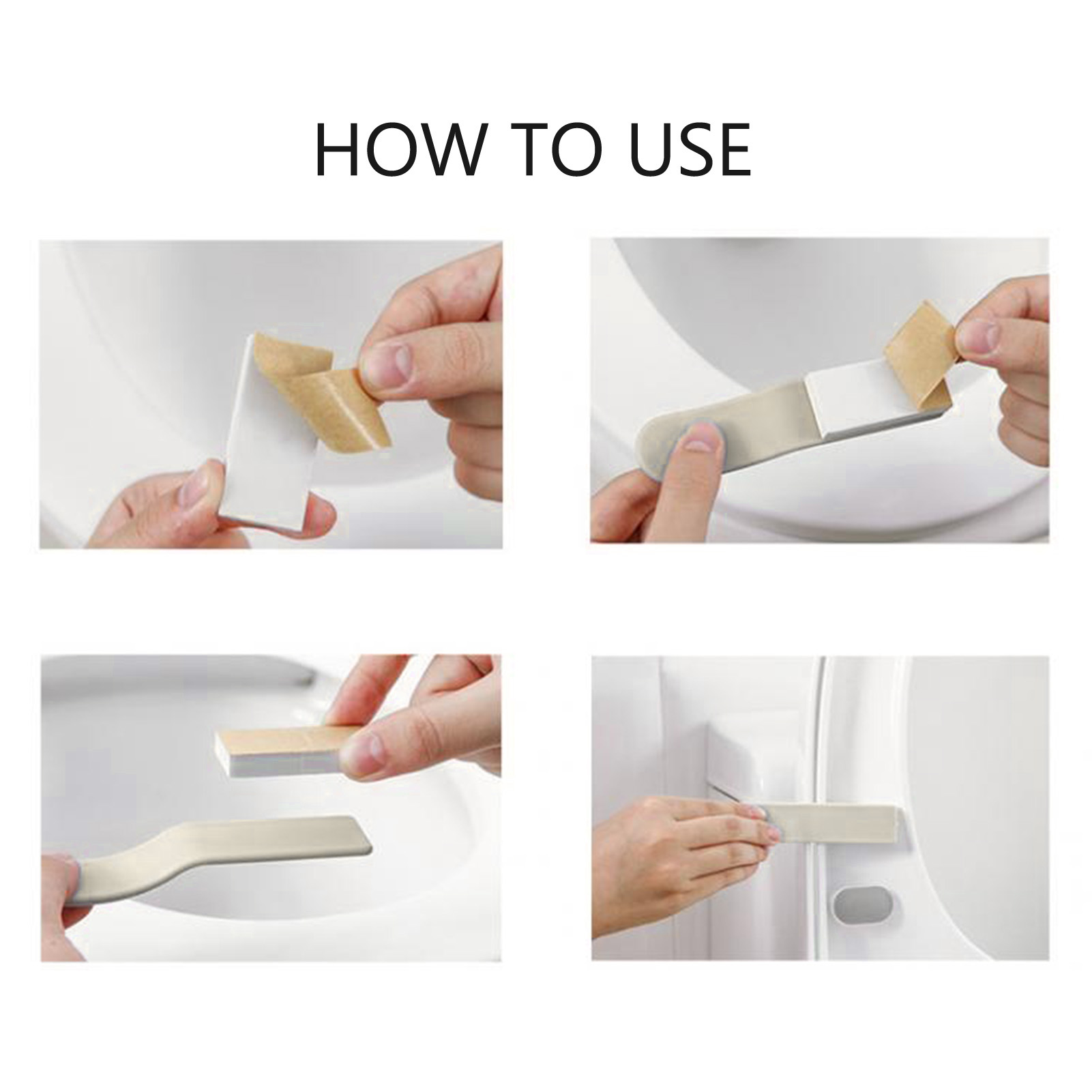 HOW TO USE