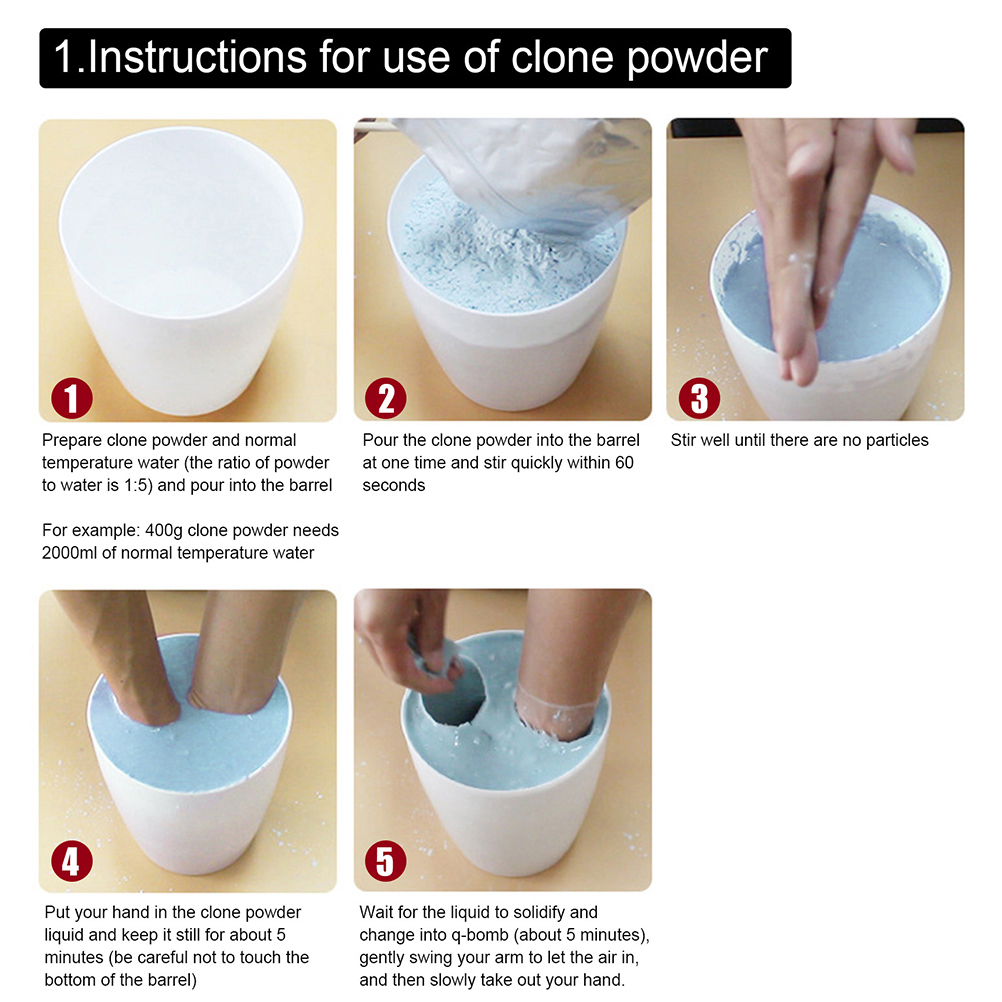 1.Instructions for use of clone powder

1

Prepare clone powder and normal temperature water (the ratio of powder to water is 1:5) and pour into the barrel

For example: 400g clone powder needs 2000ml of normal temperature water

2

Pour the clone powder into the barrel at one time and stir quickly within 60 seconds

3

Stir well until there are no particles

4

Put your hand in the clone powder liquid and keep it still for about 5 minutes (be careful not to touch the bottom of the barrel)

5

Wait for the liquid to solidify and change into q-bomb (about 5 minutes), gently swing your arm to let the air in, and then slowly take out your hand.