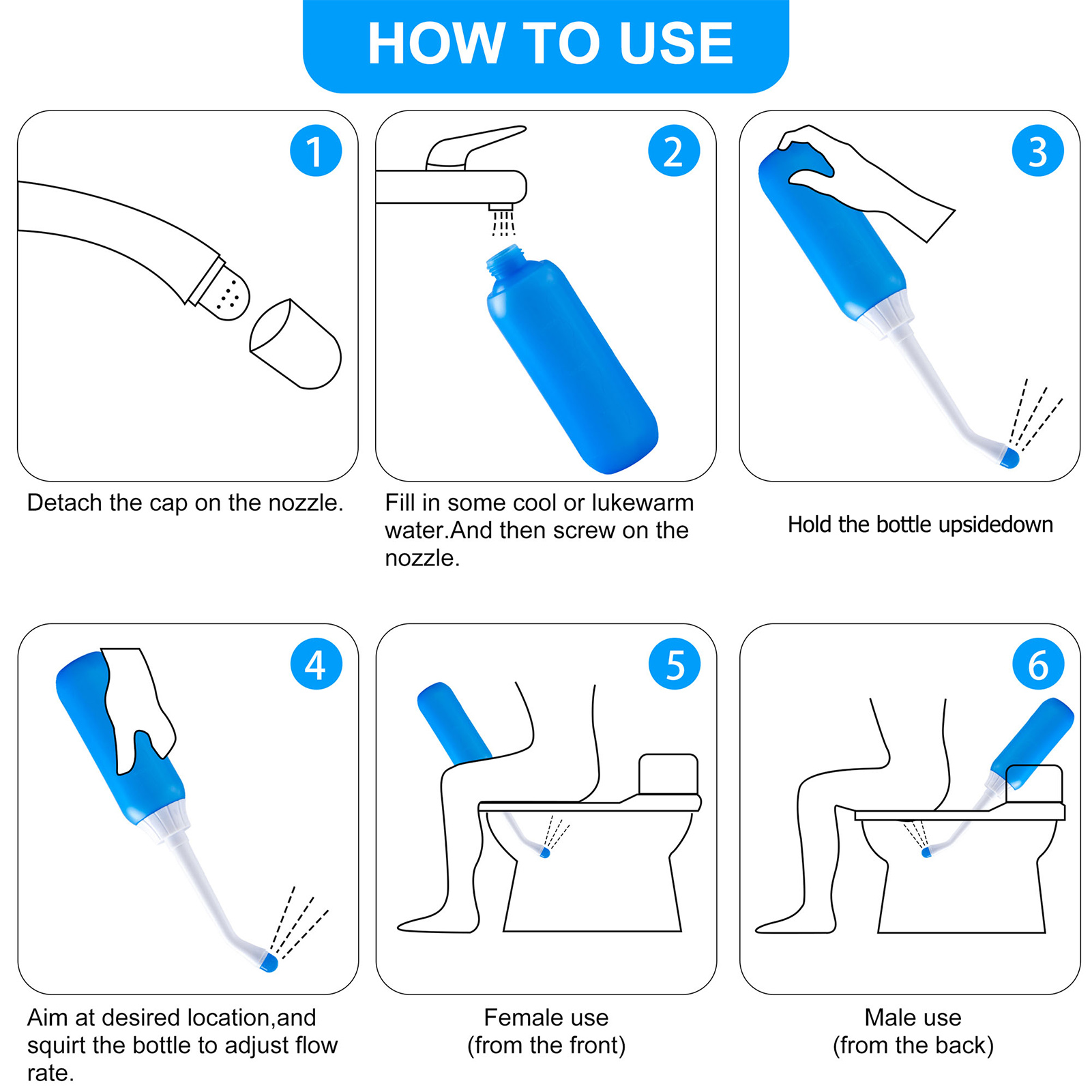 HOW TO USE

1

Detach the cap on the nozzle.

2

Fill in some cool or lukewarm water.And then screw on the nozzle.

3

Hold the bottle upsidedown

4

Aim at desired location,and squirt the bottle to adjust flow rate.

5

Female use
(from the front)

6

Male use
(from the back)