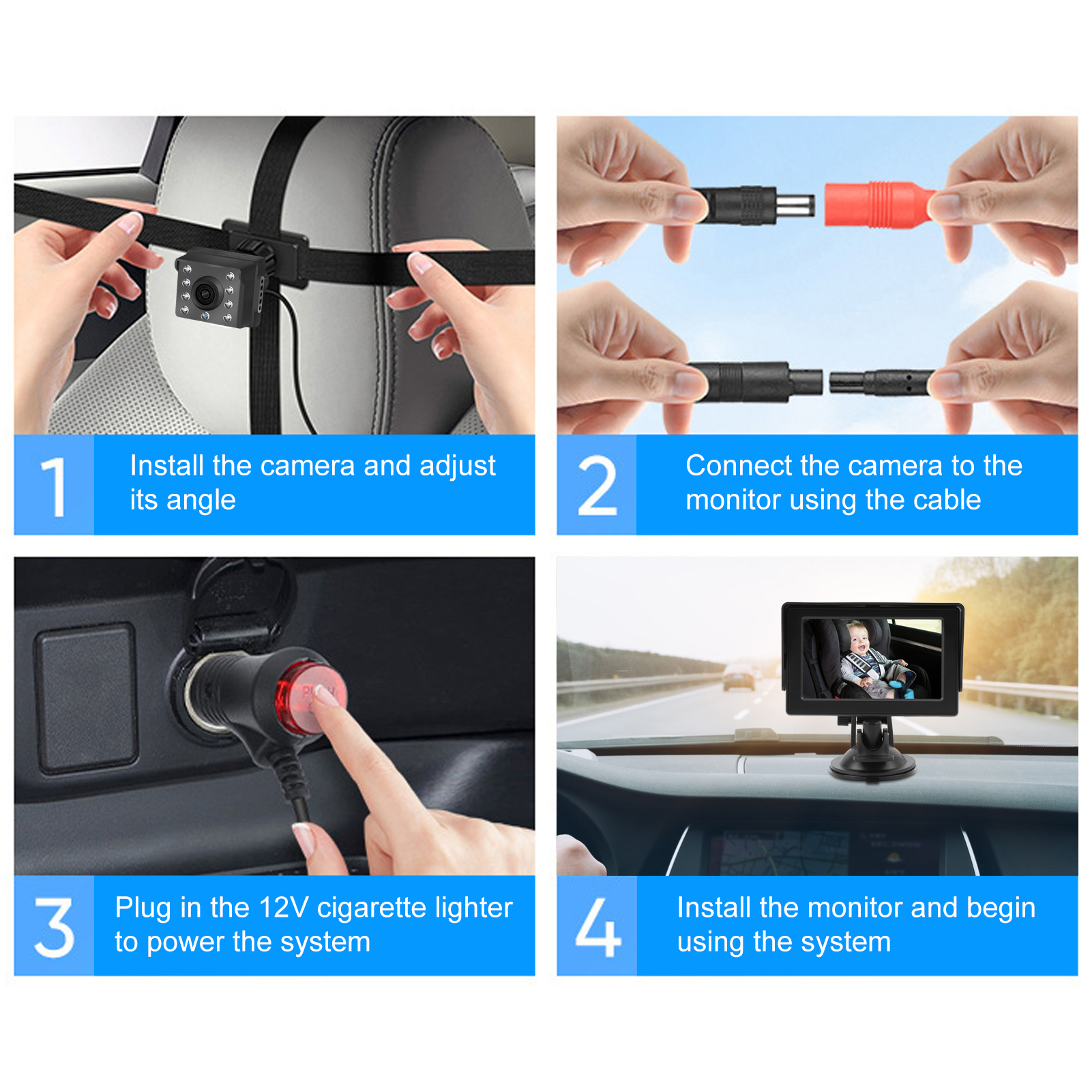 1 Install the camera and adjust its angle

2 Connect the camera to the monitor using the cable

3 Plug in the 12V cigarette lighter to power the system

4 Install the monitor and begin using the system