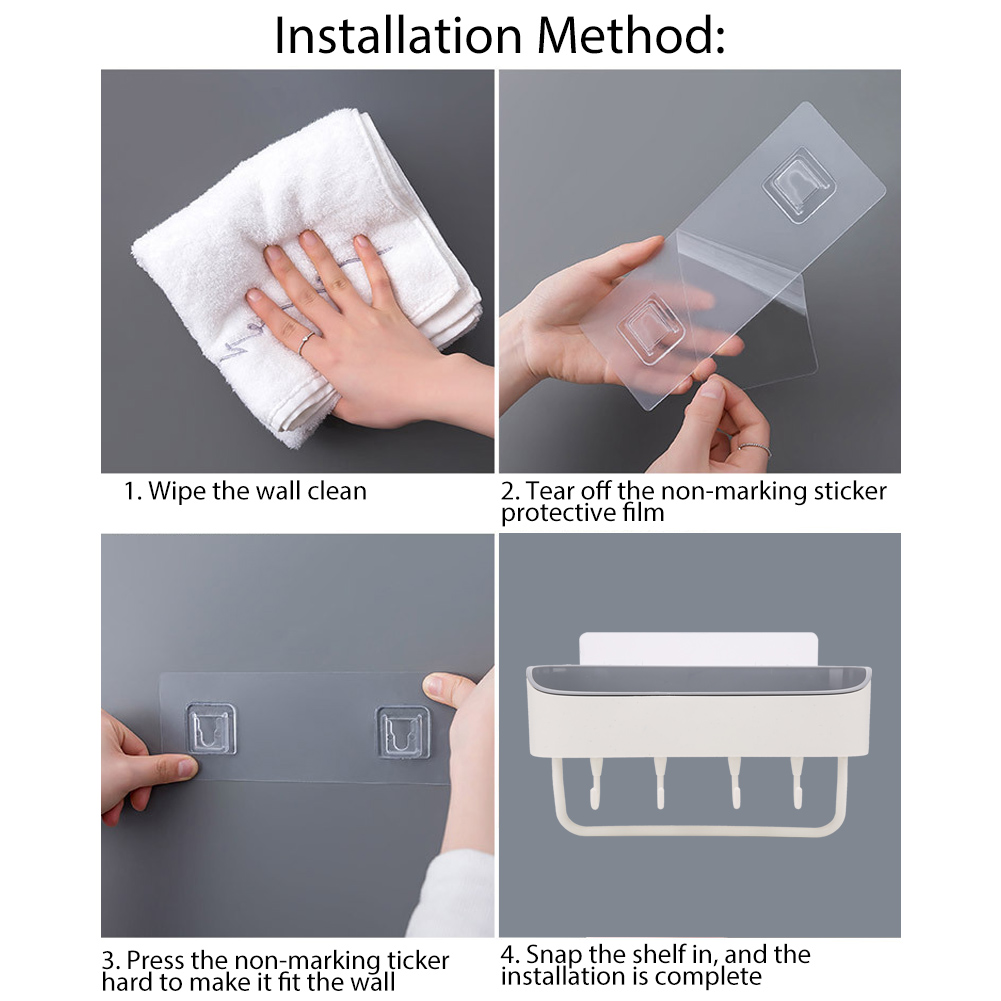 Installation Method:

1. Wipe the wall clean

2. Tear off the non-marking sticker protective film

3. Press the non-marking ticker hard to make it fit the wall

4. Snap the shelf in, and the installation is complete