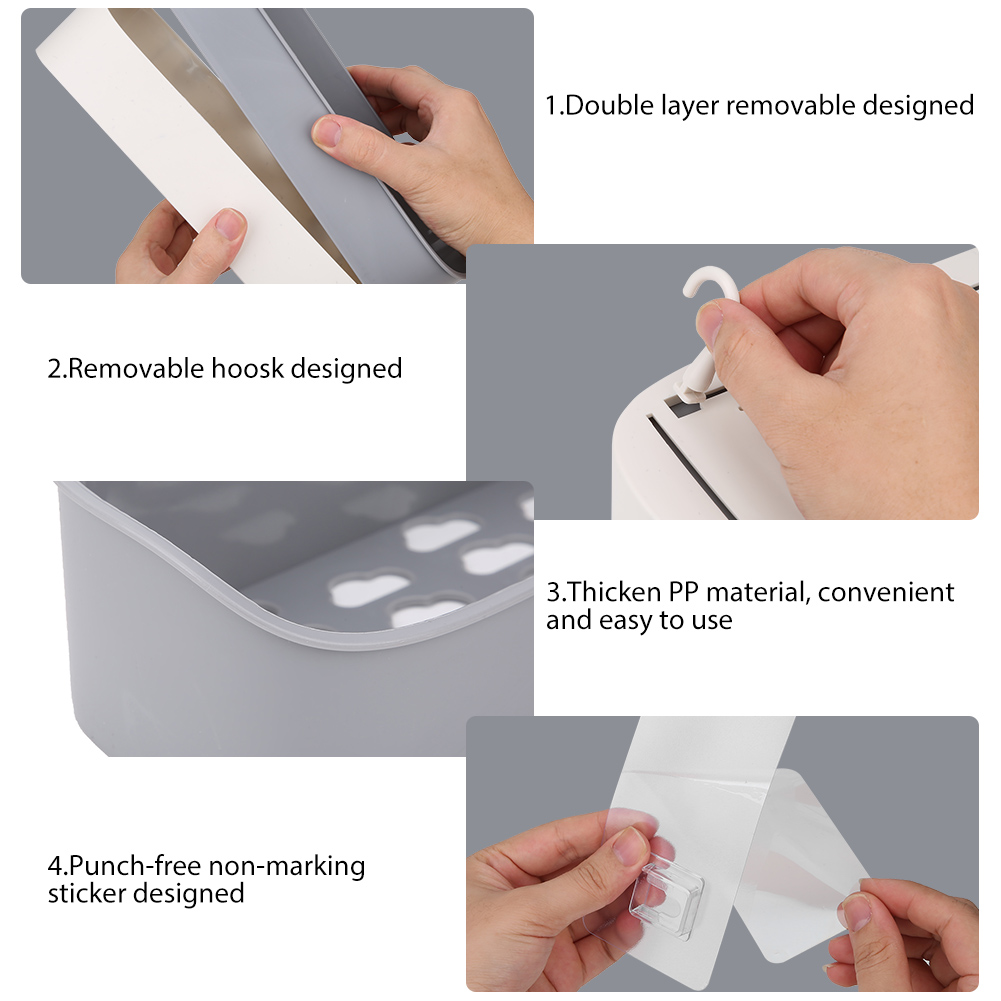 1.Double layer removable designed

2.Removable hoosk designed

3.Thicken PP material, convenient and easy to use

4.Punch-free non-marking sticker designed