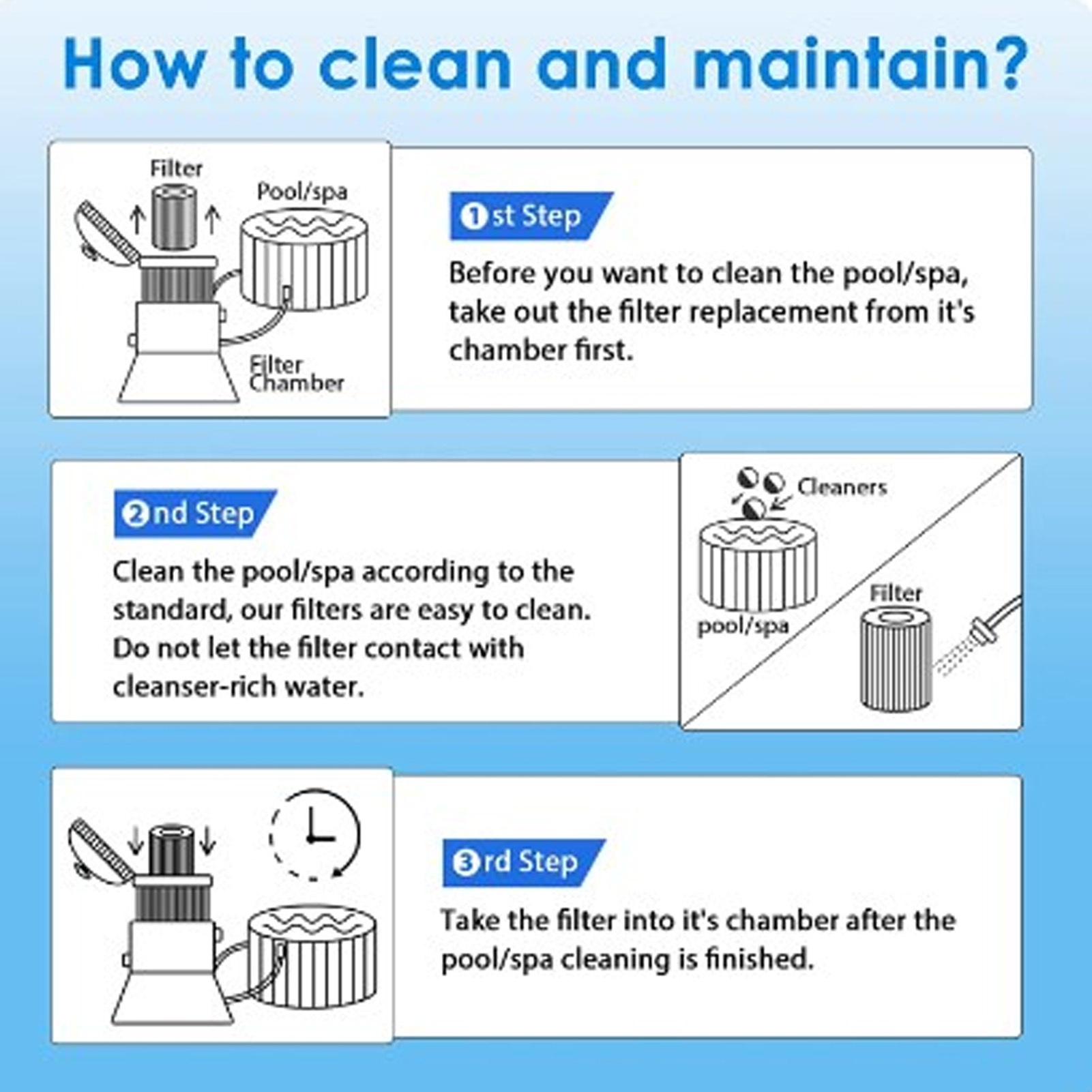 How to clean and maintain?

Filter

Pool/spa

Filter Chamber

1st Step

Before you want to clean the pool/spa, take out the filter replacement from it's chamber first.

2nd Step

Clean the pool/spa according to the standard, our filters are easy to clean. Do not let the filter contact with cleanser-rich water.

Cleaners

pool/spa

Filter

3rd Step

Take the filter into it's chamber after the pool/spa cleaning is finished.