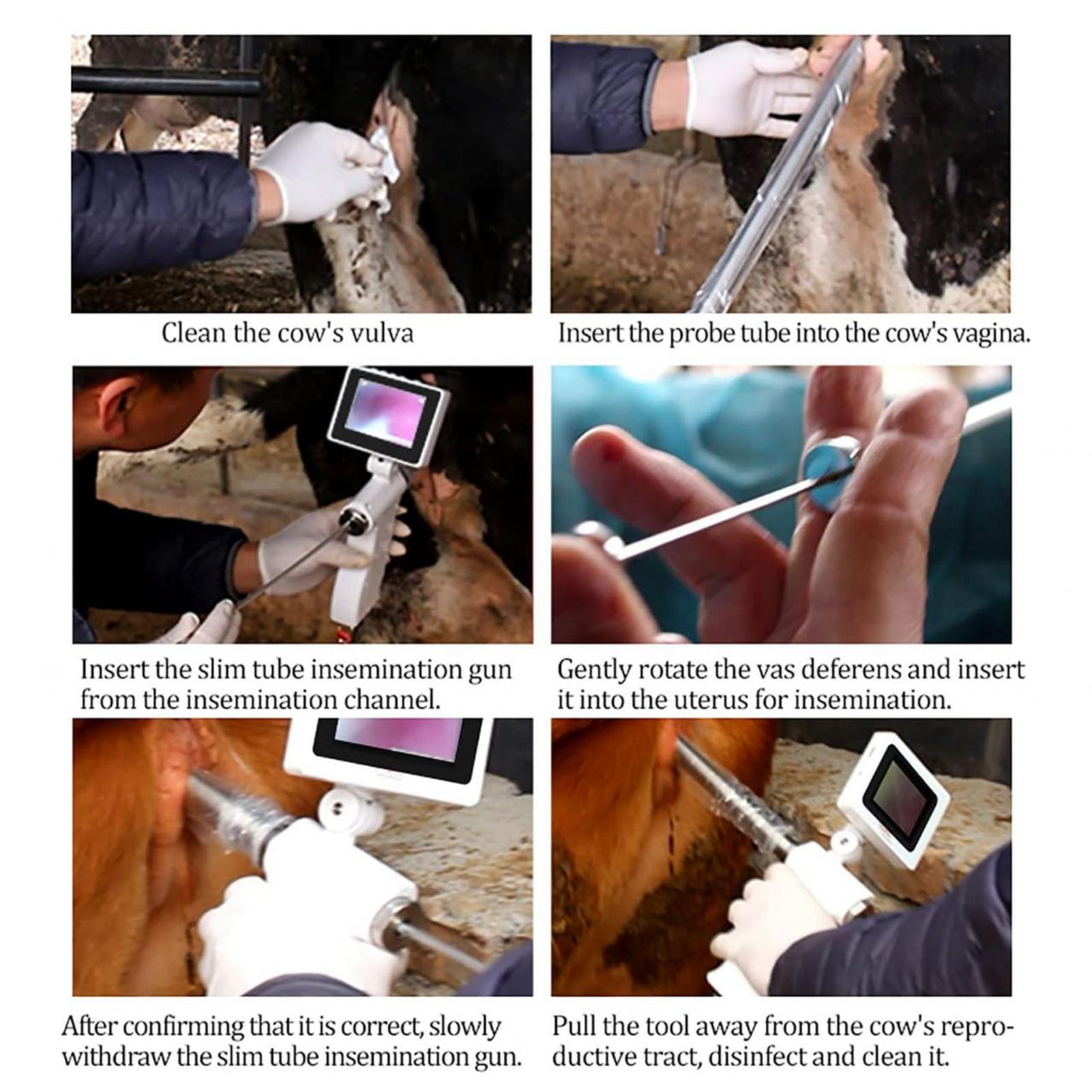 Clean the cow's vulva

Insert the probe tube into the cow's vagina.

Insert the slim tube insemination gun from the insemination channel.

Gently rotate the vas deferens and insert it into the uterus for insemination.

After confirming that it is correct, slowly withdraw the slim tube insemination gun.

Pull the tool away from the cow's reproductive tract, disinfect and clean it.