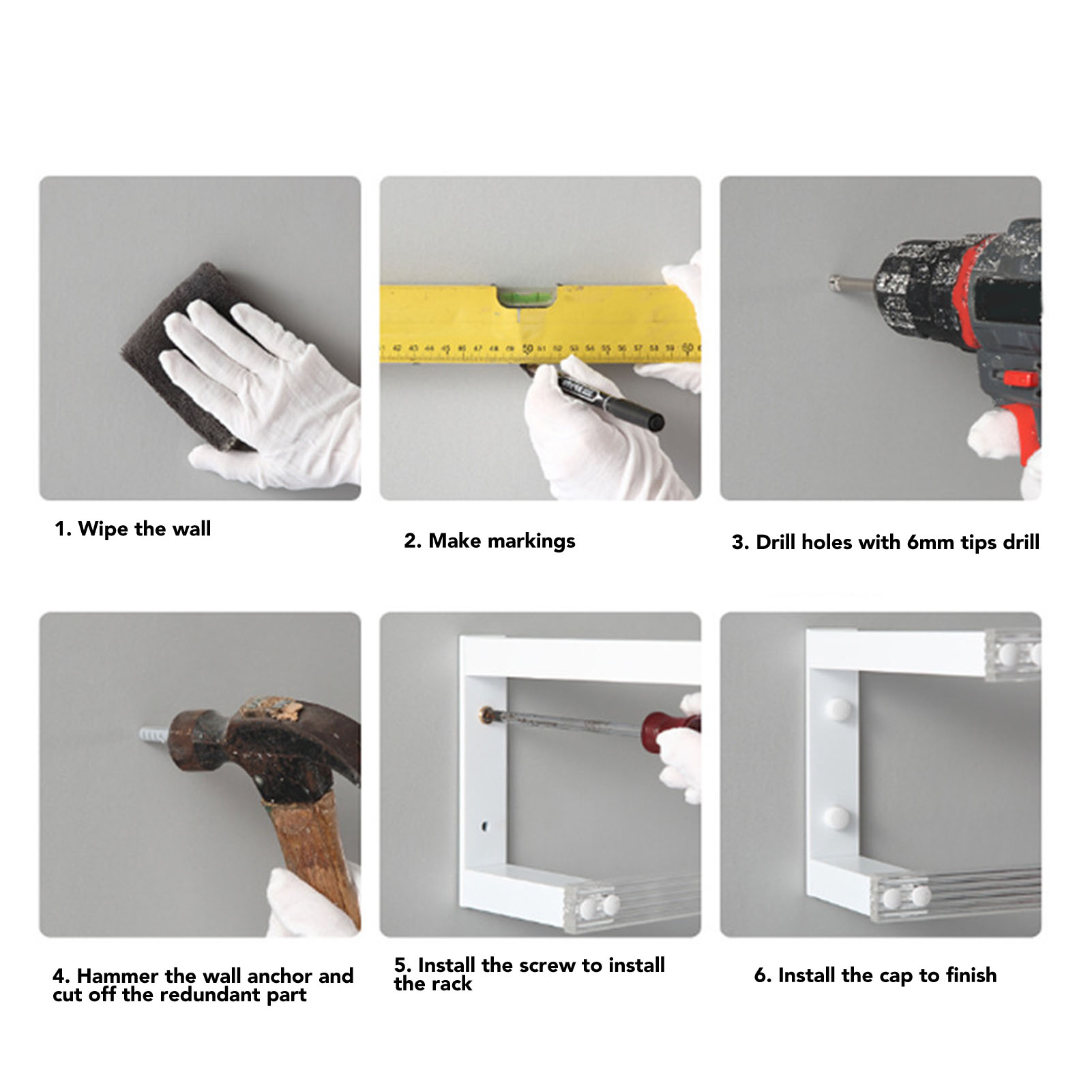 1. Wipe the wall

2. Make markings

3. Drill holes with 6mm tips drill

4. Hammer the wall anchor and cut off the redundant part

5. Install the screw to install the rack

6. Install the cap to finish