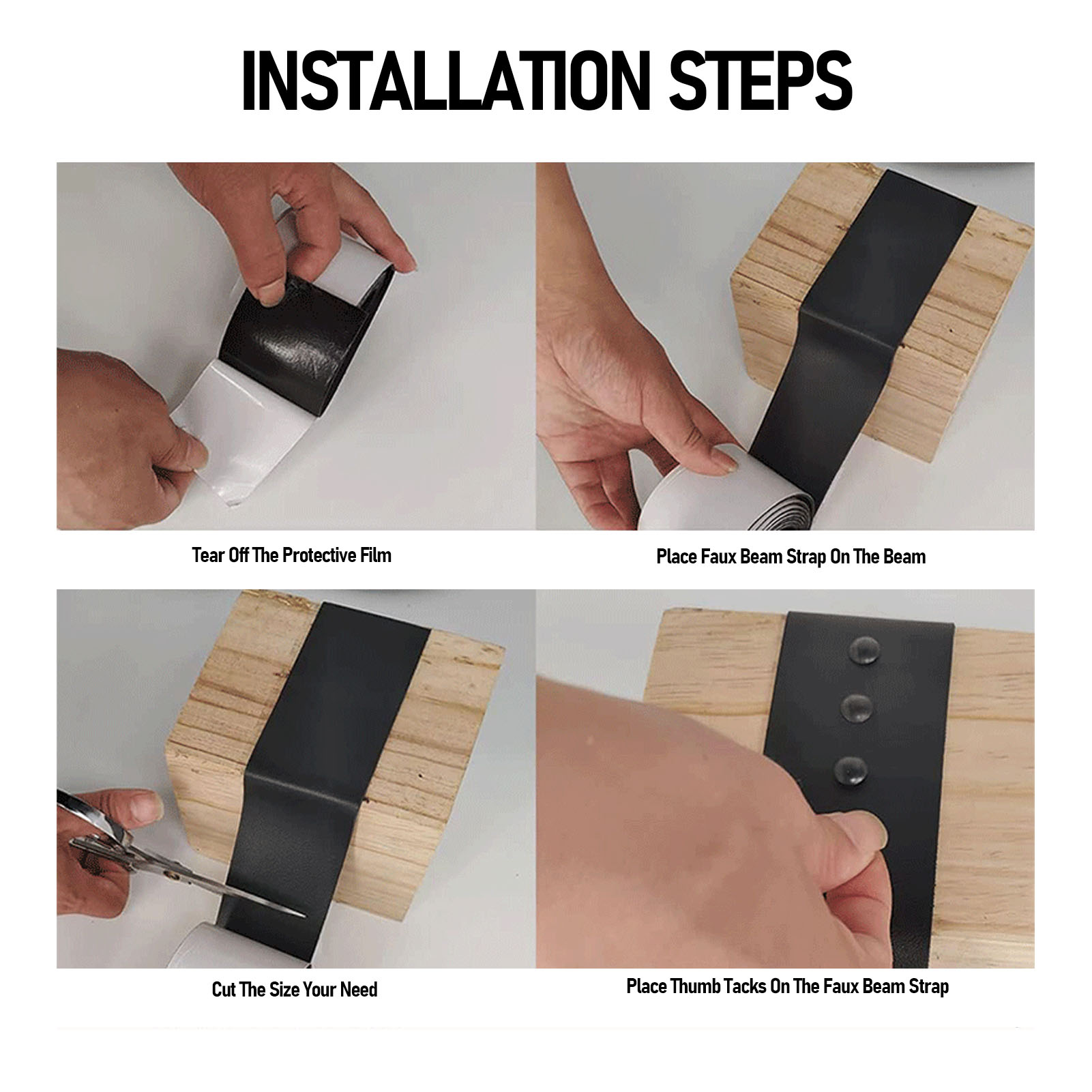 INSTALLATION STEPS

Tear Off The Protective Film

Place Faux Beam Strap On The Beam

Cut The Size Your Need

Place Thumb Tacks On The Faux Beam Strap