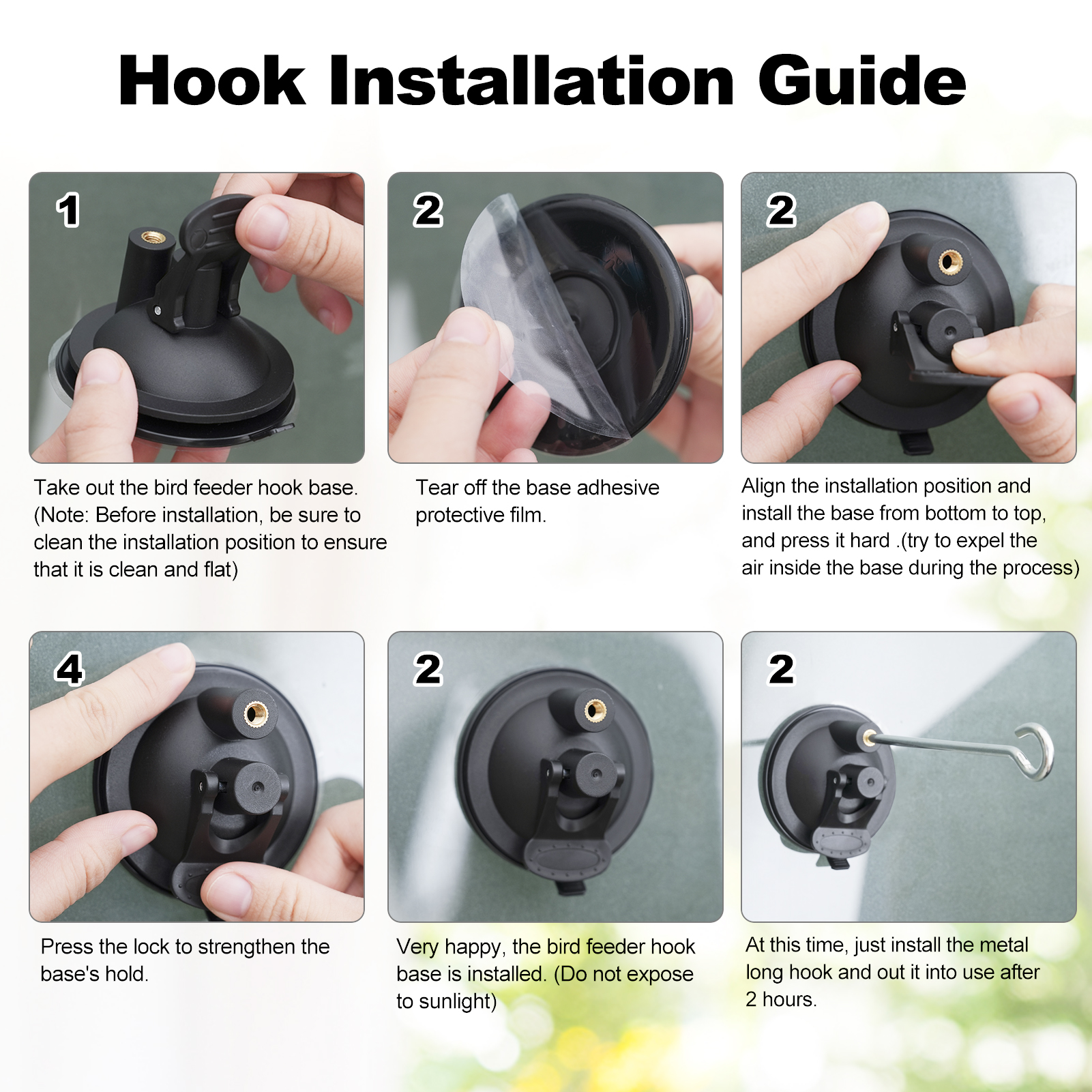 Hook Installation Guide

1

Take out the bird feeder hook base. (Note: Before installation, be sure to clean the installation position to ensure that it is clean and flat)

2

Tear off the base adhesive protective film.

2

Align the installation position and install the base from bottom to top, and press it hard .(try to expel the air inside the base during the process)

4

Press the lock to strengthen the base's hold.

2

Very happy, the bird feeder hook base is installed. (Do not expose to sunlight)

2

At this time, just install the metal long hook and out it into use after 2 hours.