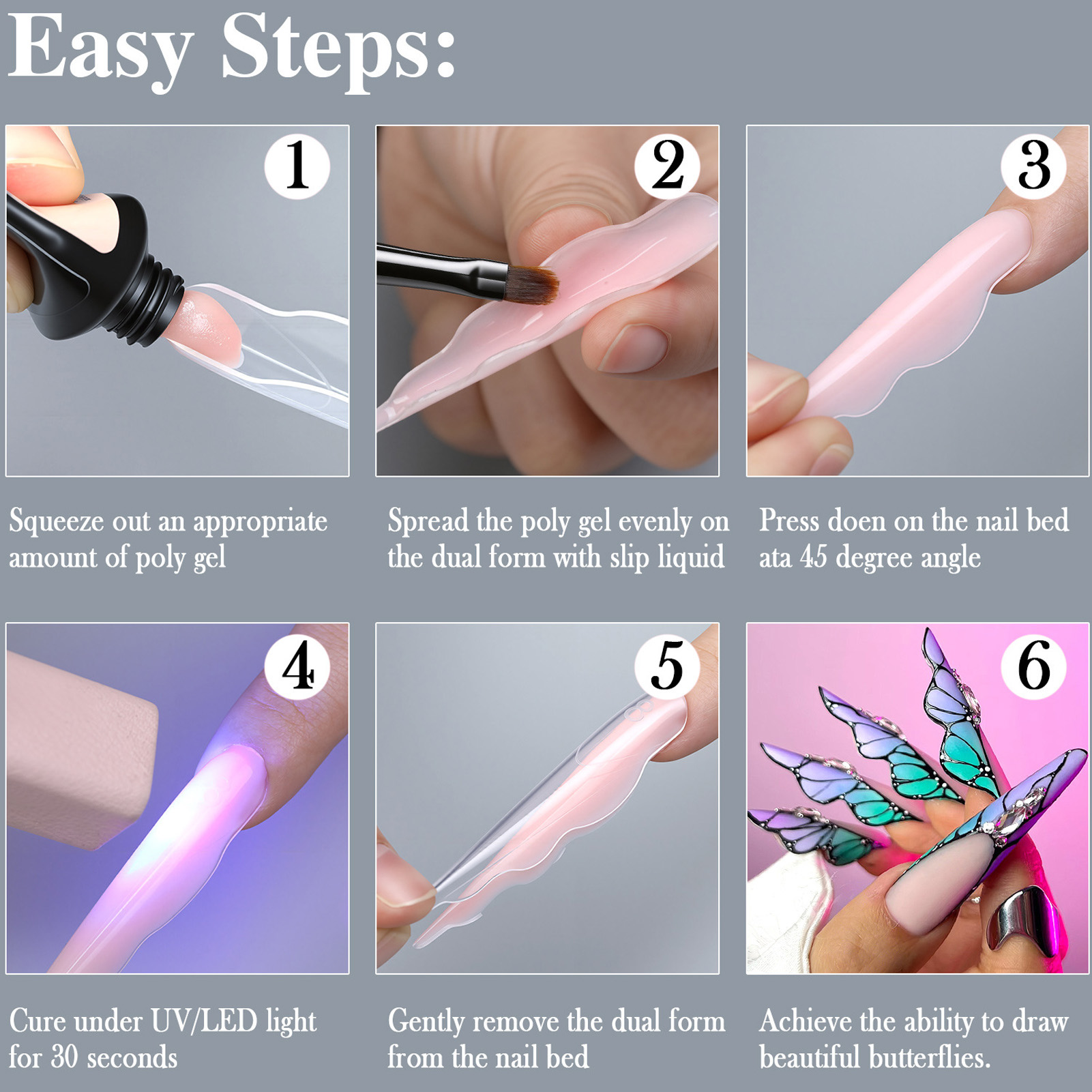 Easy Steps:

1

Squeeze out an appropriate amount of poly gel

2

Spread the poly gel evenly on the dual form with slip liquid

3

Press doen on the nail bed ata 45 degree angle

4

Cure under UV/LED light for 30 seconds

5

Gently remove the dual form from the nail bed

6

Achieve the ability to draw beautiful butterflies.