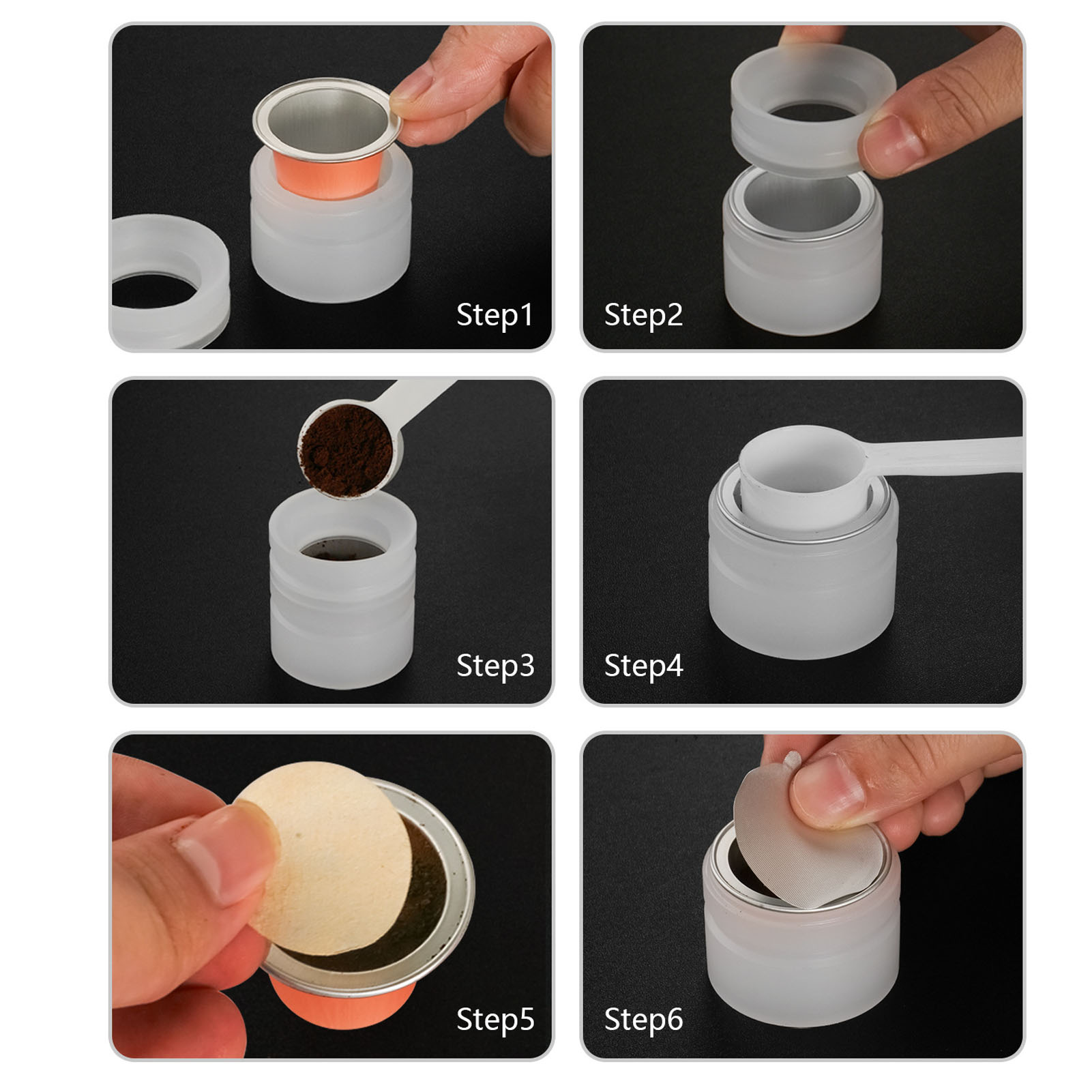 Step1

Step2

Step3

Step4

Step5

Step6