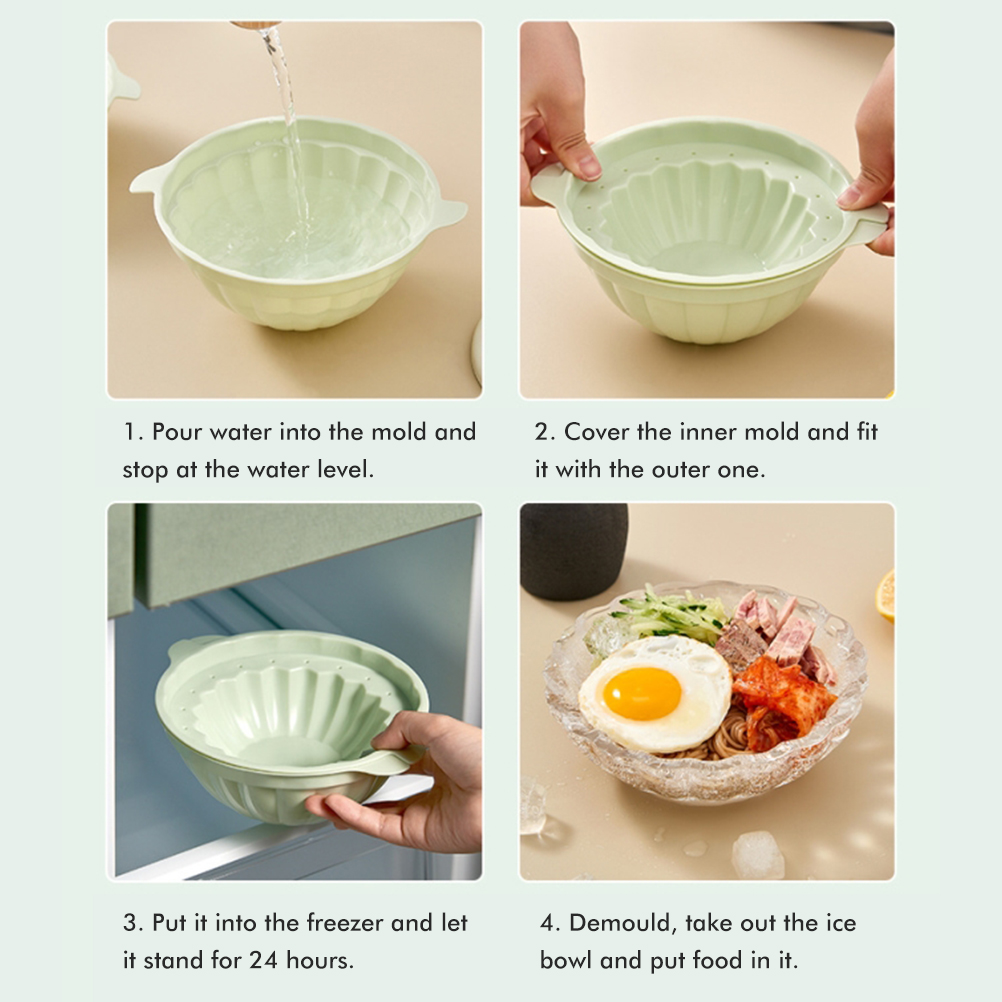 1. Pour water into the mold and stop at the water level.

2. Cover the inner mold and fit it with the outer one.

3. Put it into the freezer and let it stand for 24 hours.

4. Demould, take out the ice bowl and put food in it.