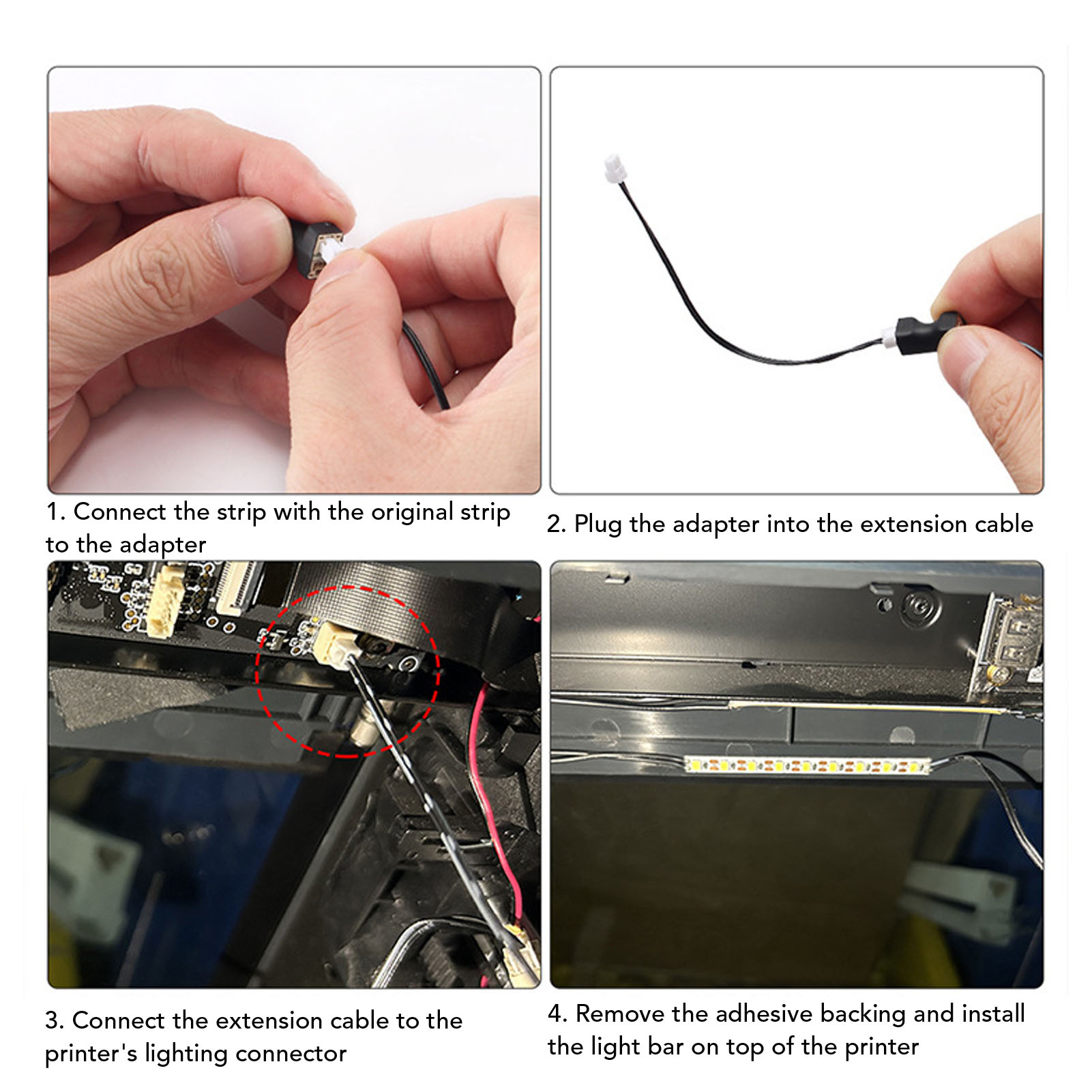 1. Connect the strip with the original strip to the adapter

2. Plug the adapter into the extension cable

3. Connect the extension cable to the printer's lighting connector

4. Remove the adhesive backing and install the light bar on top of the printer