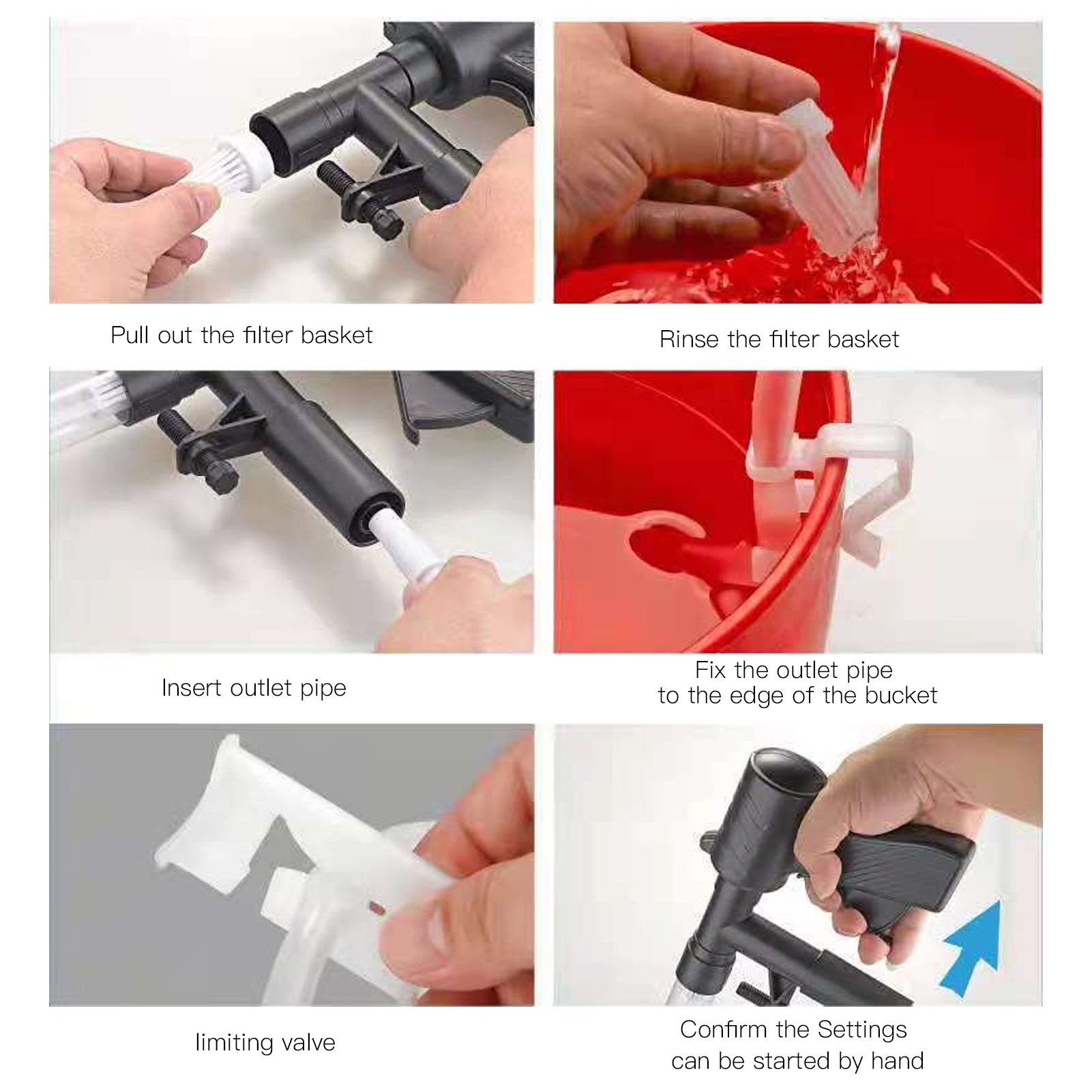 Pull out the filter basket

Rinse the filter basket

Insert outlet pipe

Fix the outlet pipe to the edge of the bucket

limiting valve

Confirm the Settings can be started by hand