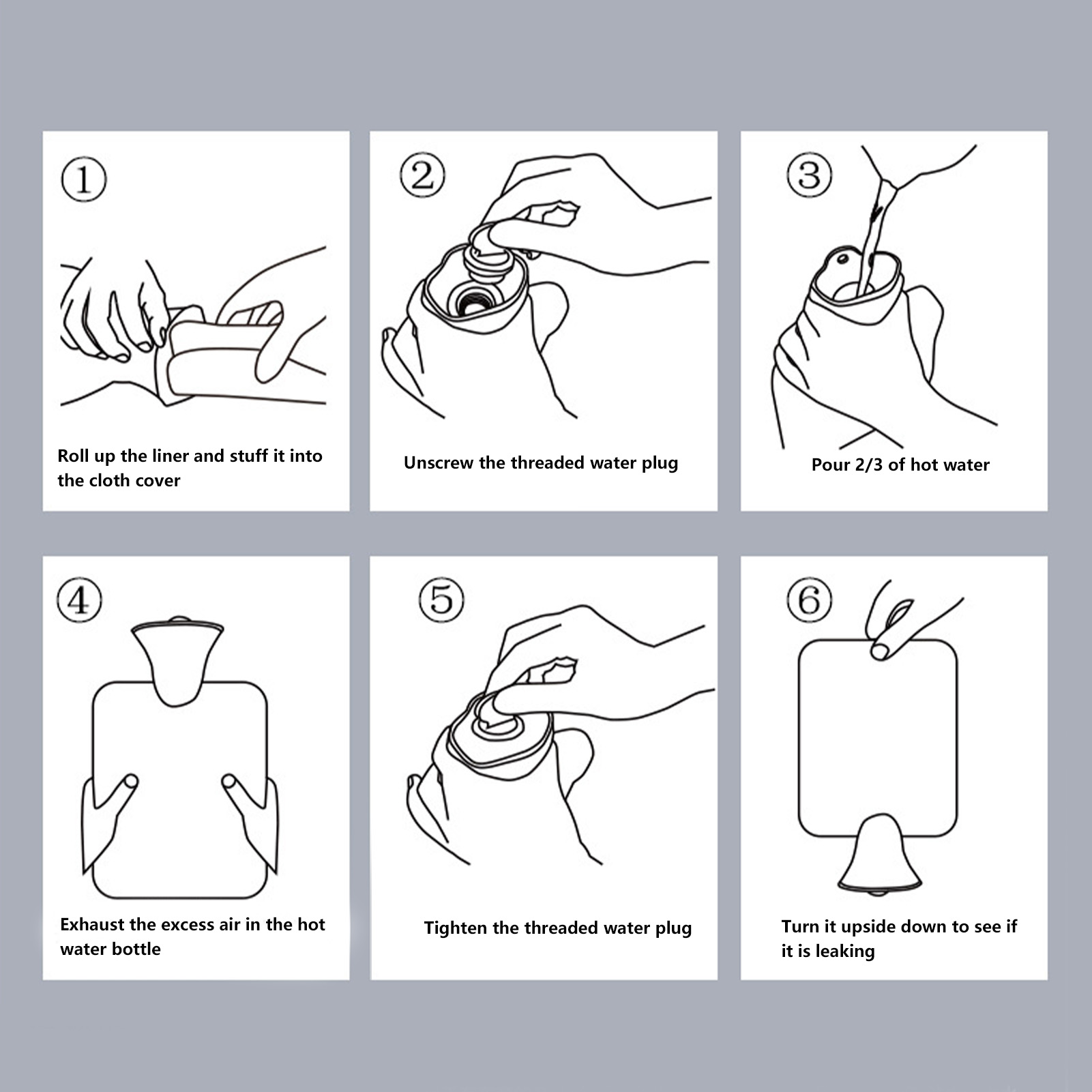 ①

Roll up the liner and stuff it into the cloth cover

②

Unscrew the threaded water plug

③

Pour 2/3 of hot water

④

Exhaust the excess air in the hot water bottle

⑤

Tighten the threaded water plug

⑥

Turn it upside down to see if it is leaking