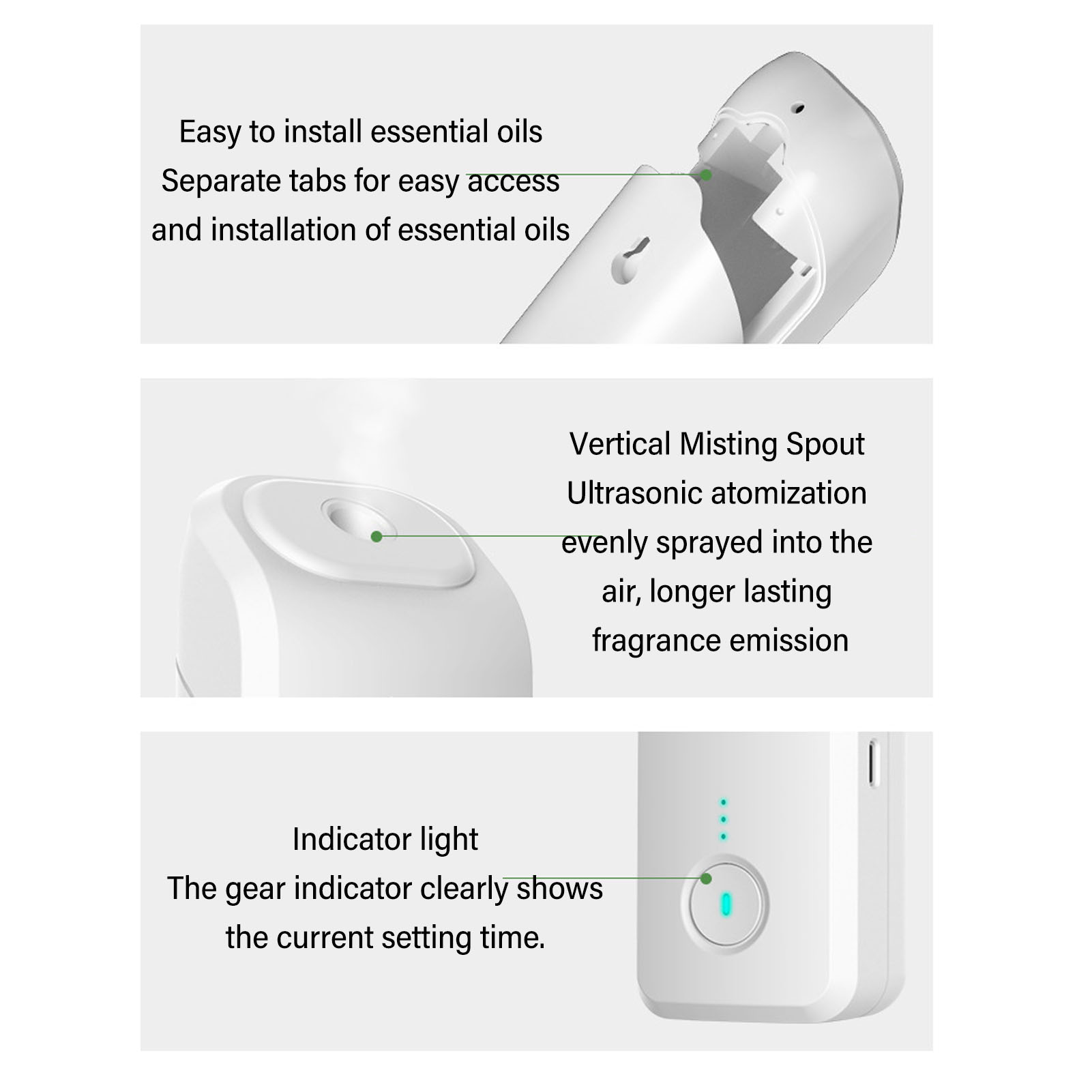 Easy to install essential oils
Separate tabs for easy access
and installation of essential oils

Vertical Misting Spout
Ultrasonic atomization
evenly sprayed into the
air, longer lasting
fragrance emission

Indicator light
The gear indicator clearly shows
the current setting time.