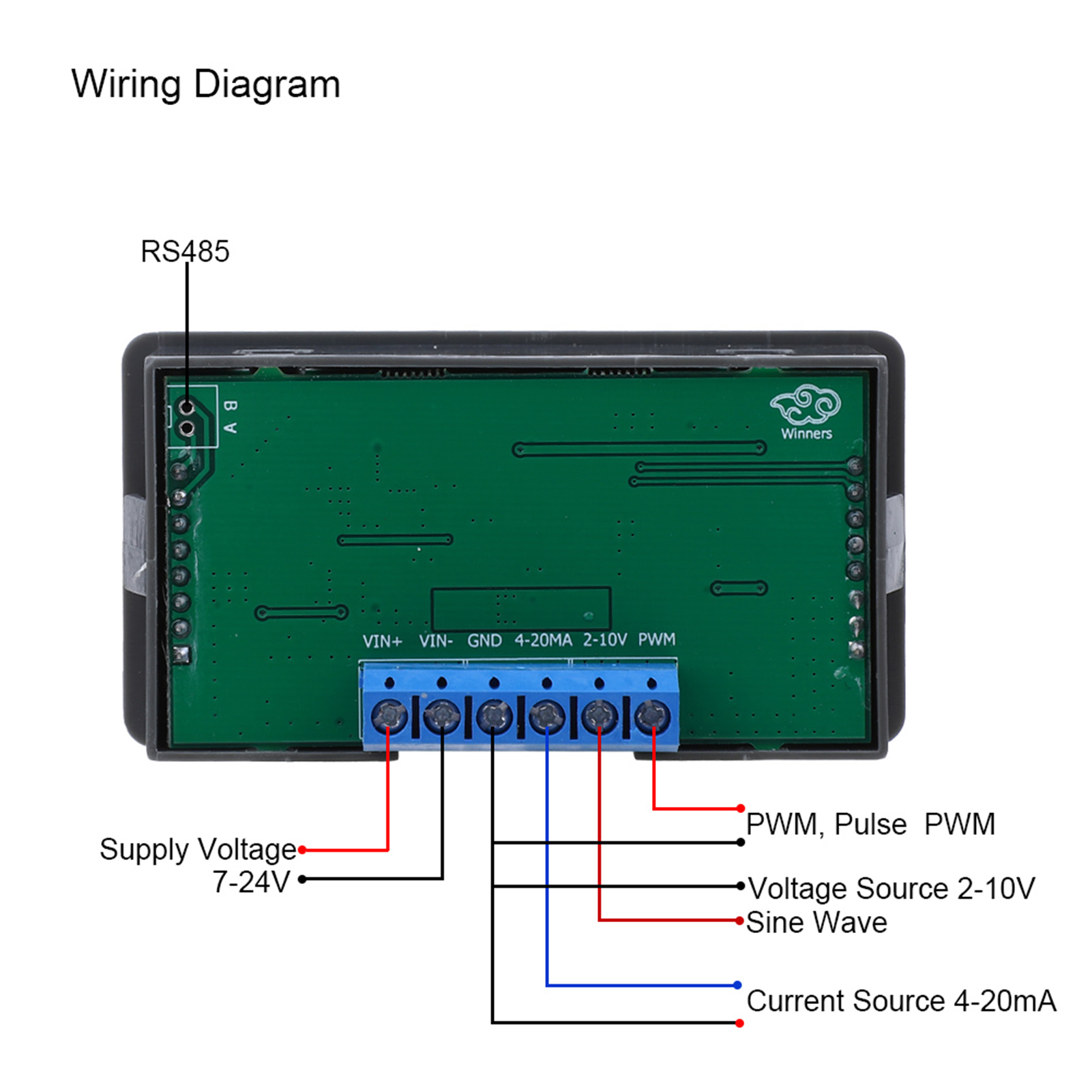 Wiring Diagram

RS485

B
A

Winners

VIN+ VIN- GND 4-20MA 2-10V PWM

Supply Voltage
7-24V

PWM, Pulse PWM

Voltage Source 2-10V
Sine Wave

Current Source 4-20mA