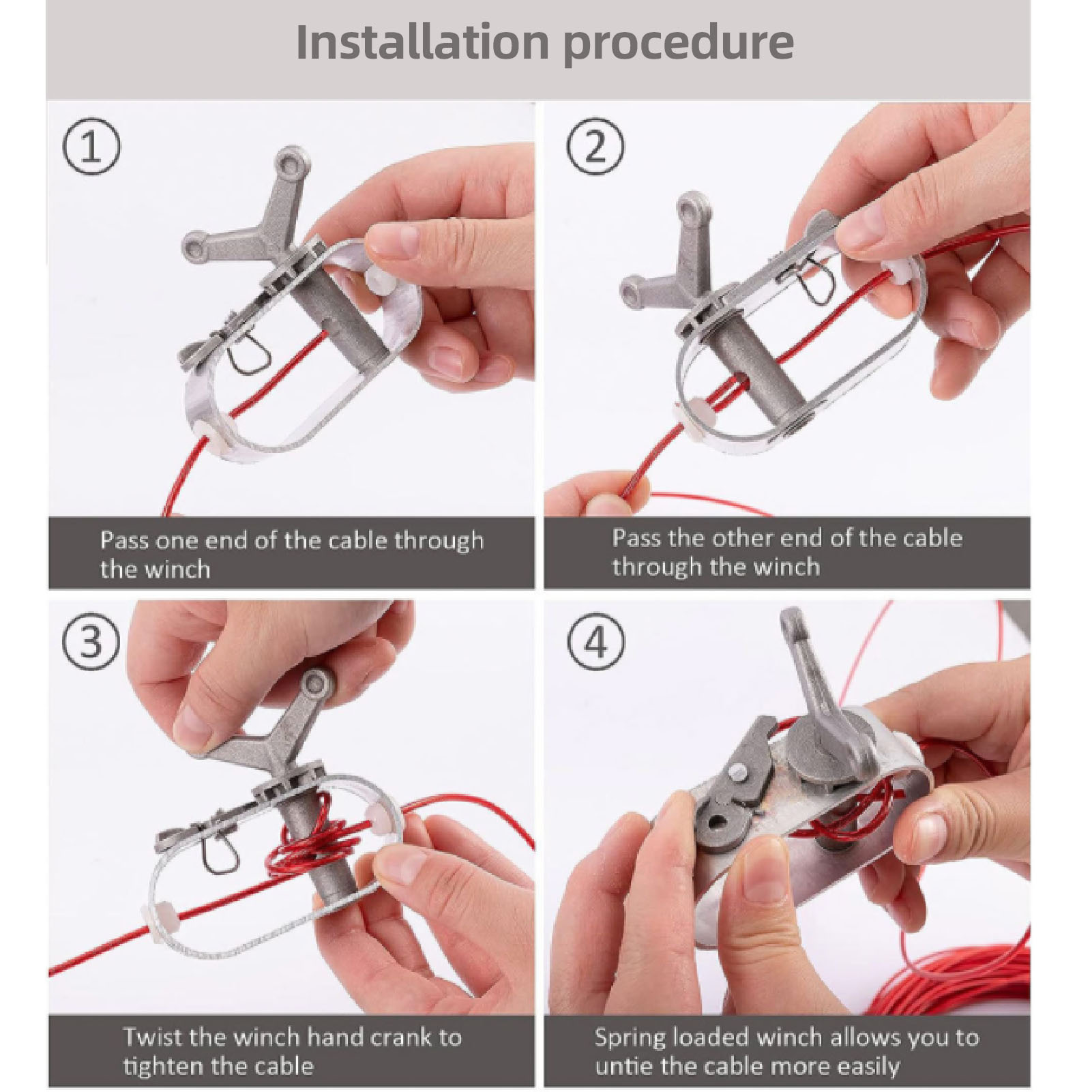 Installation procedure

①

Pass one end of the cable through the winch

②

Pass the other end of the cable through the winch

③

Twist the winch hand crank to tighten the cable

④

Spring loaded winch allows you to untie the cable more easily