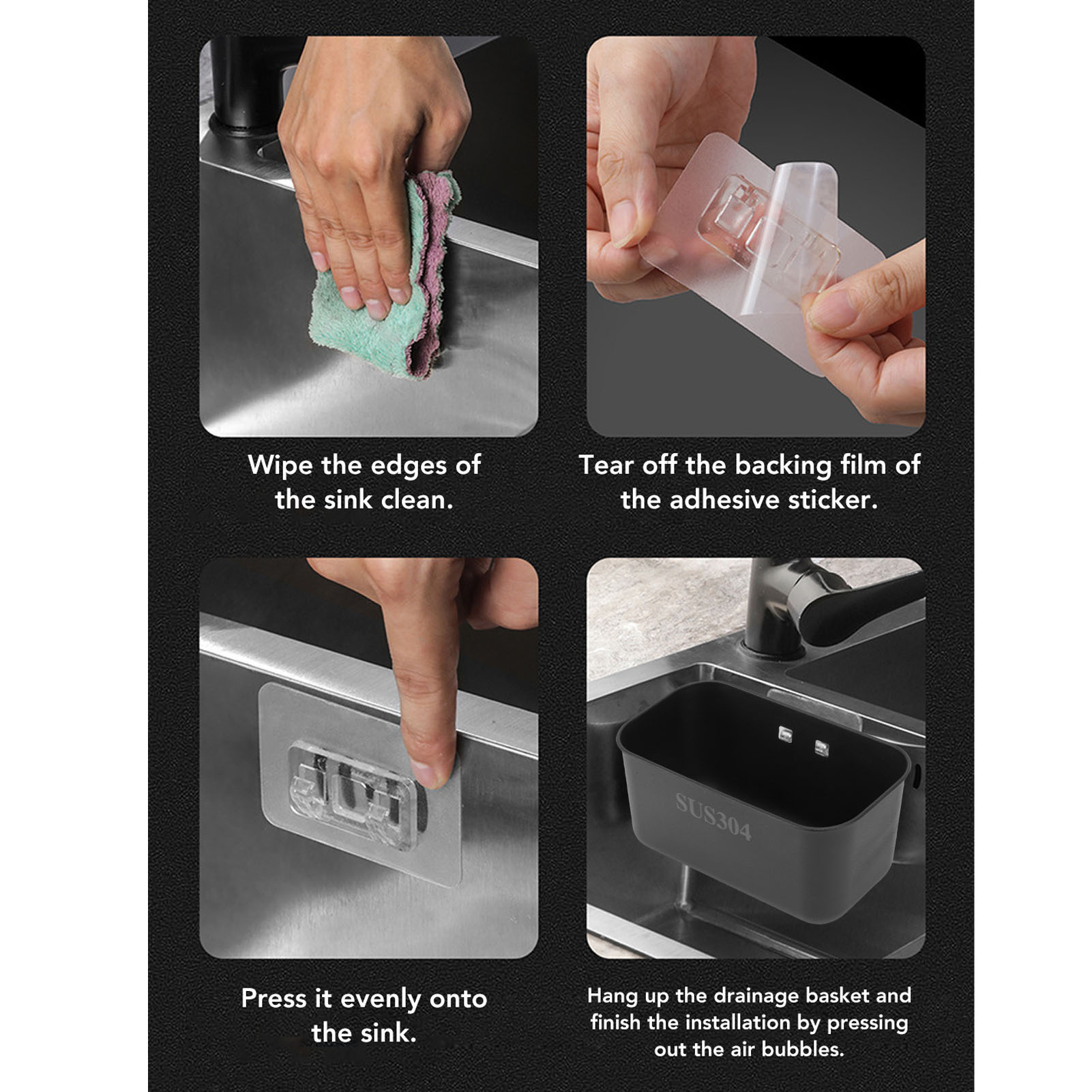 Wipe the edges of the sink clean.

Tear off the backing film of the adhesive sticker.

Press it evenly onto the sink.

SUS304

Hang up the drainage basket and finish the installation by pressing out the air bubbles.