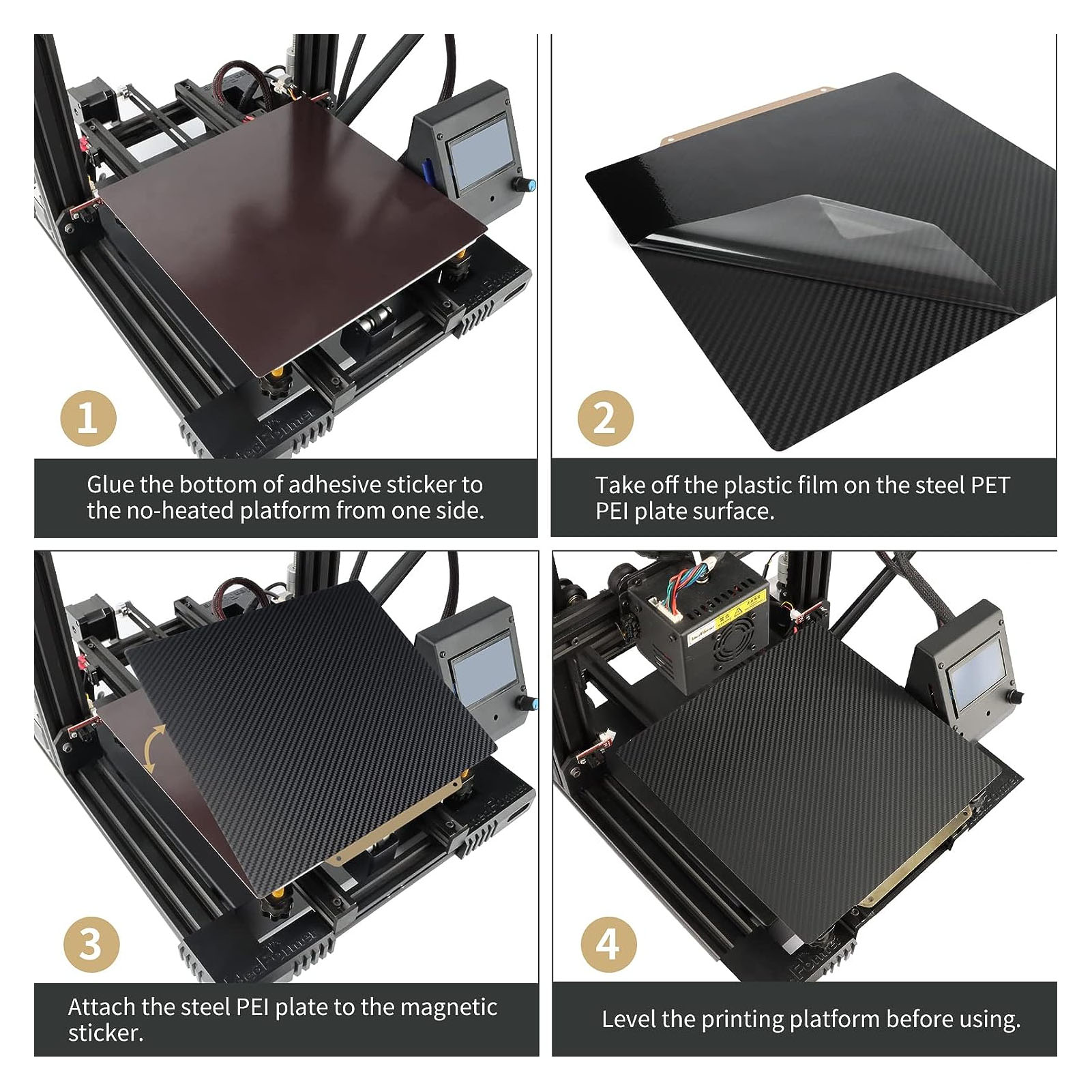 1

Glue the bottom of adhesive sticker to the no-heated platform from one side.

2

Take off the plastic film on the steel PET PEI plate surface.

3

Attach the steel PEI plate to the magnetic sticker.

4

Level the printing platform before using.