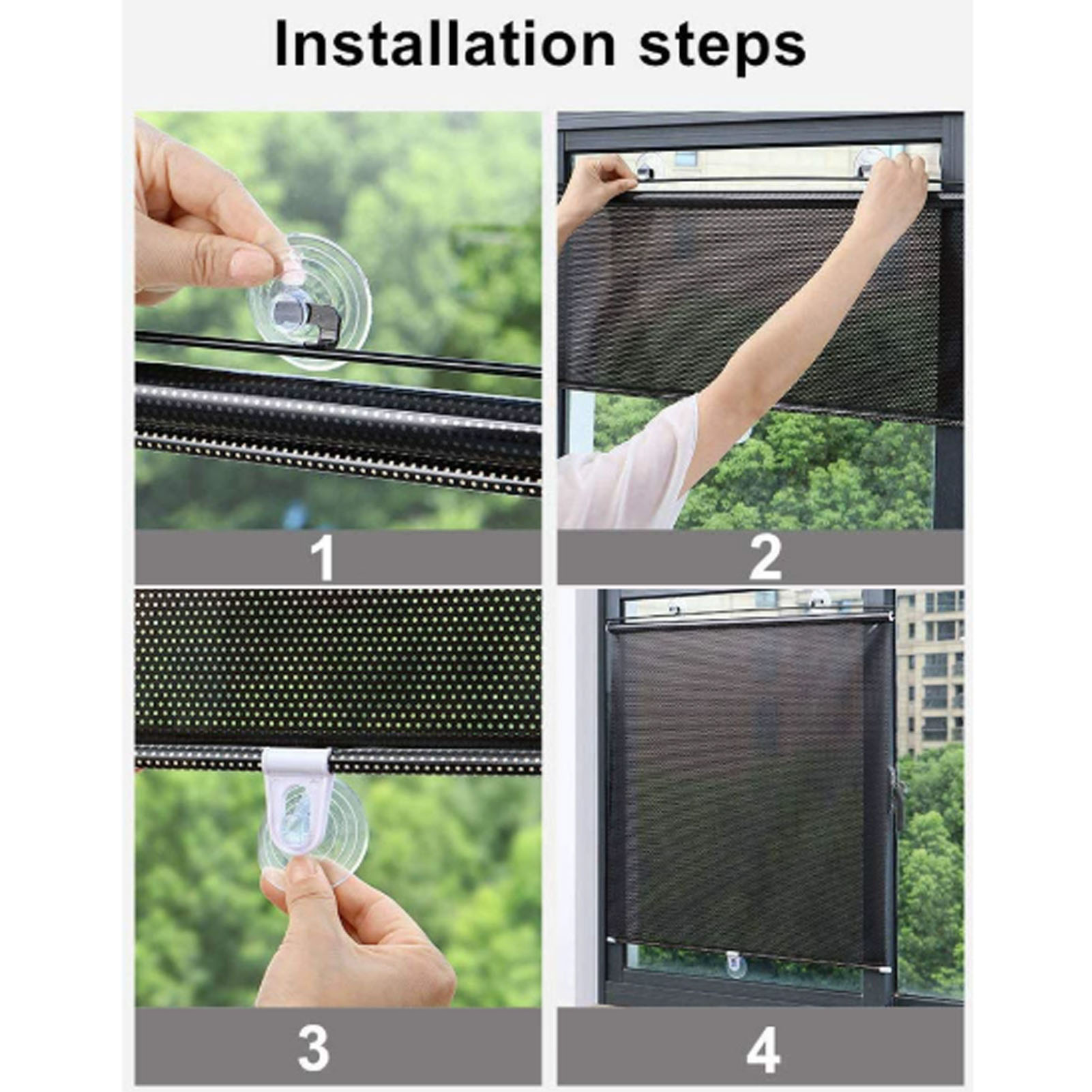 Installation steps

1

2

3

4