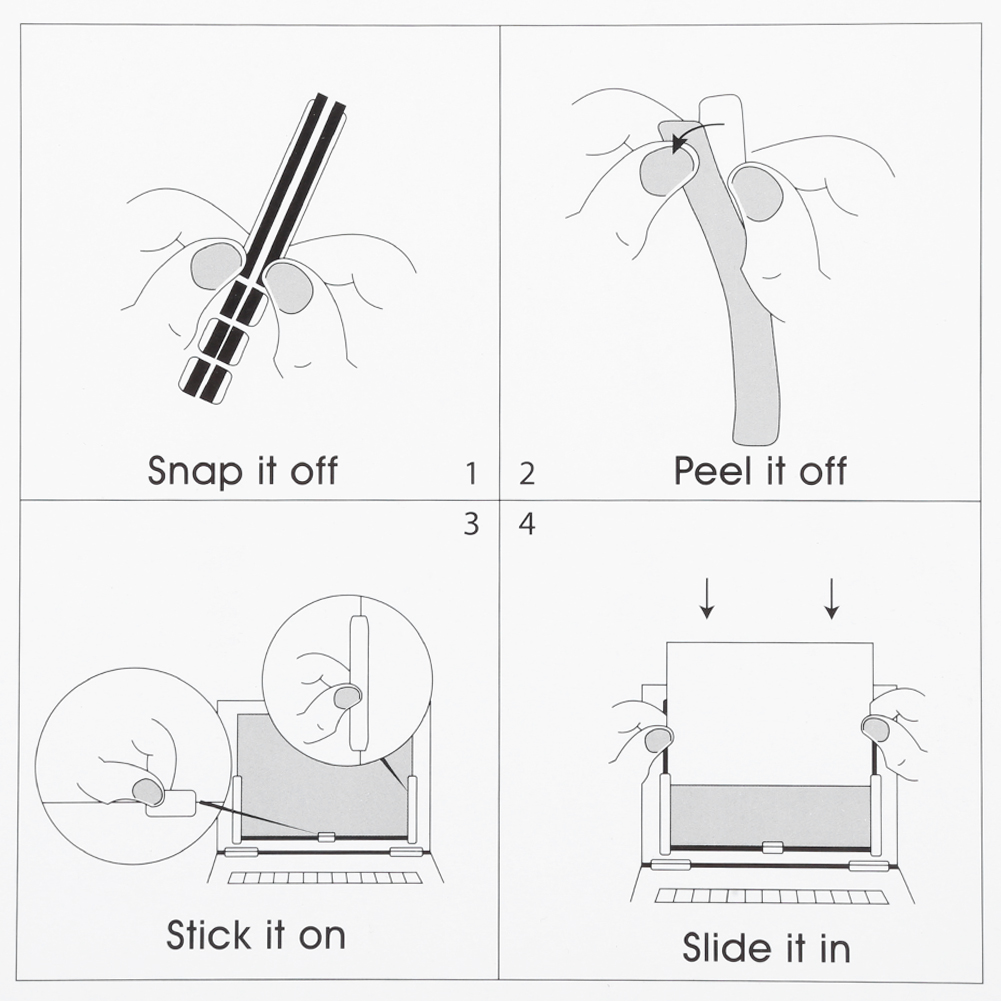 Snap it off 1

2 Peel it off

3

4

Stick it on

Slide it in