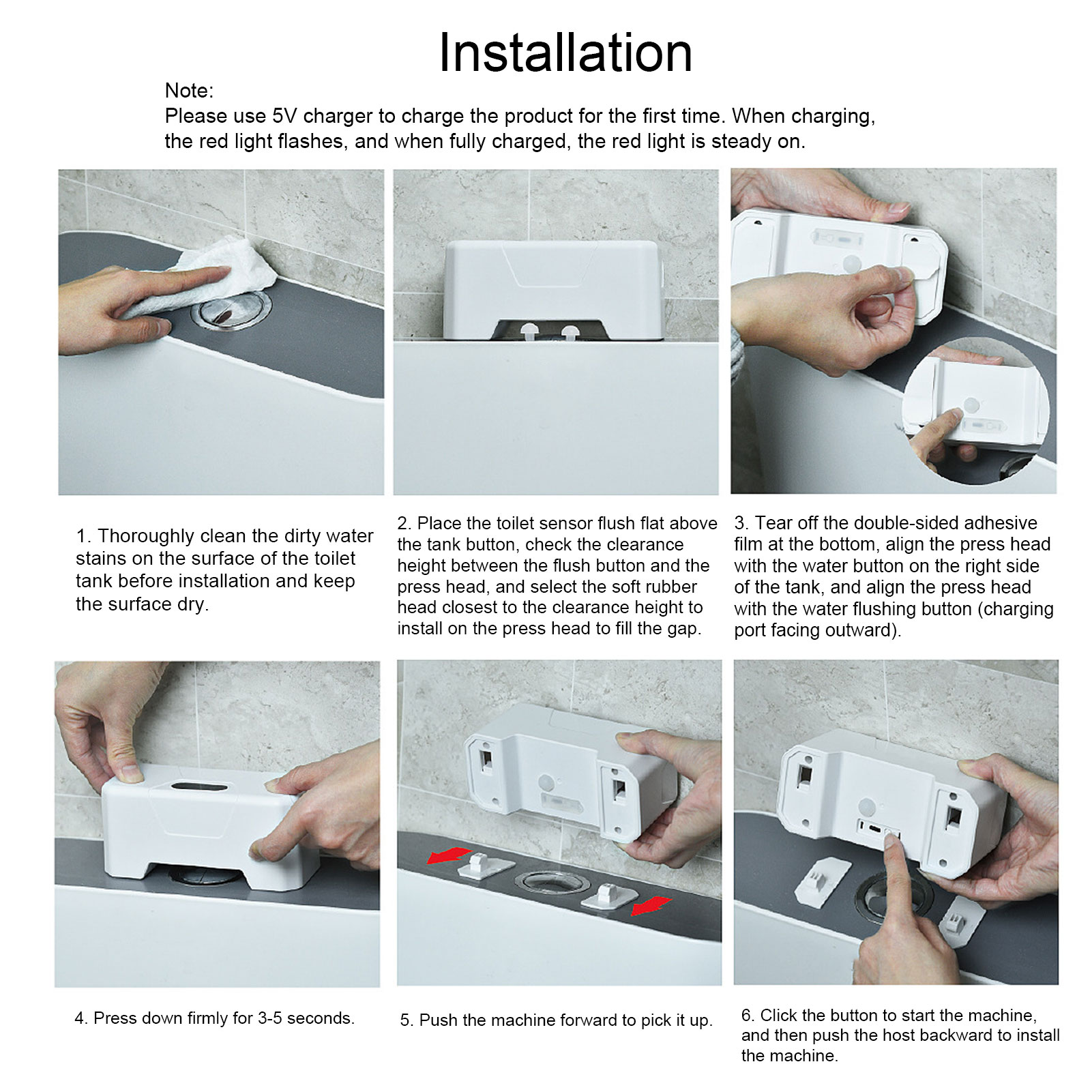 Installation

Note:
Please use 5V charger to charge the product for the first time. When charging, the red light flashes, and when fully charged, the red light is steady on.

1. Thoroughly clean the dirty water stains on the surface of the toilet tank before installation and keep the surface dry.

2. Place the toilet sensor flush flat above the tank button, check the clearance height between the flush button and the press head, and select the soft rubber head closest to the clearance height to install on the press head to fill the gap.

3. Tear off the double-sided adhesive film at the bottom, align the press head with the water button on the right side of the tank, and align the press head with the water flushing button (charging port facing outward).

4. Press down firmly for 3-5 seconds.

5. Push the machine forward to pick it up.

6. Click the button to start the machine, and then push the host backward to install the machine.