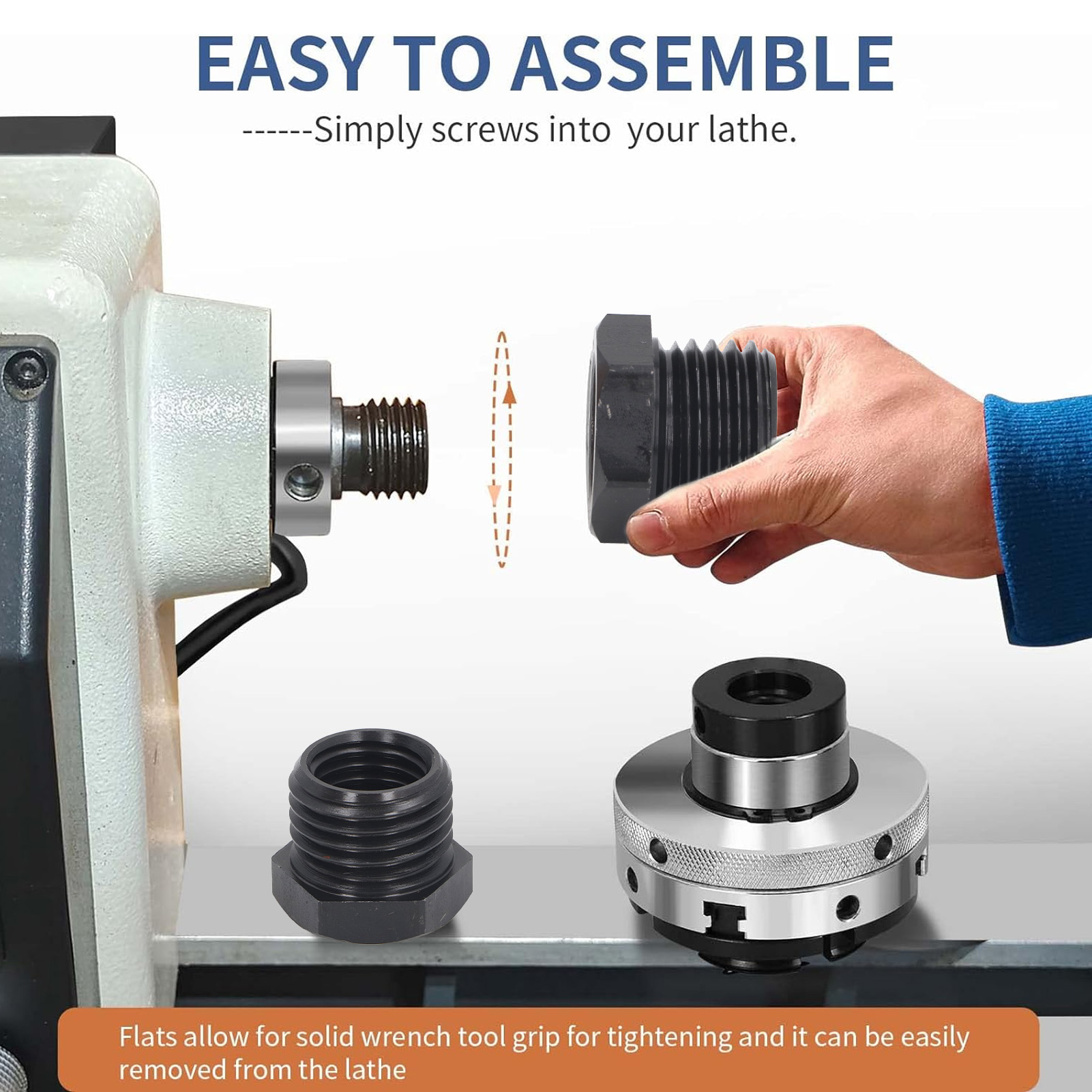 EASY TO ASSEMBLE

------Simply screws into  your lathe.

Flats allow for solid wrench tool grip for tightening and it can be easily removed from the lathe