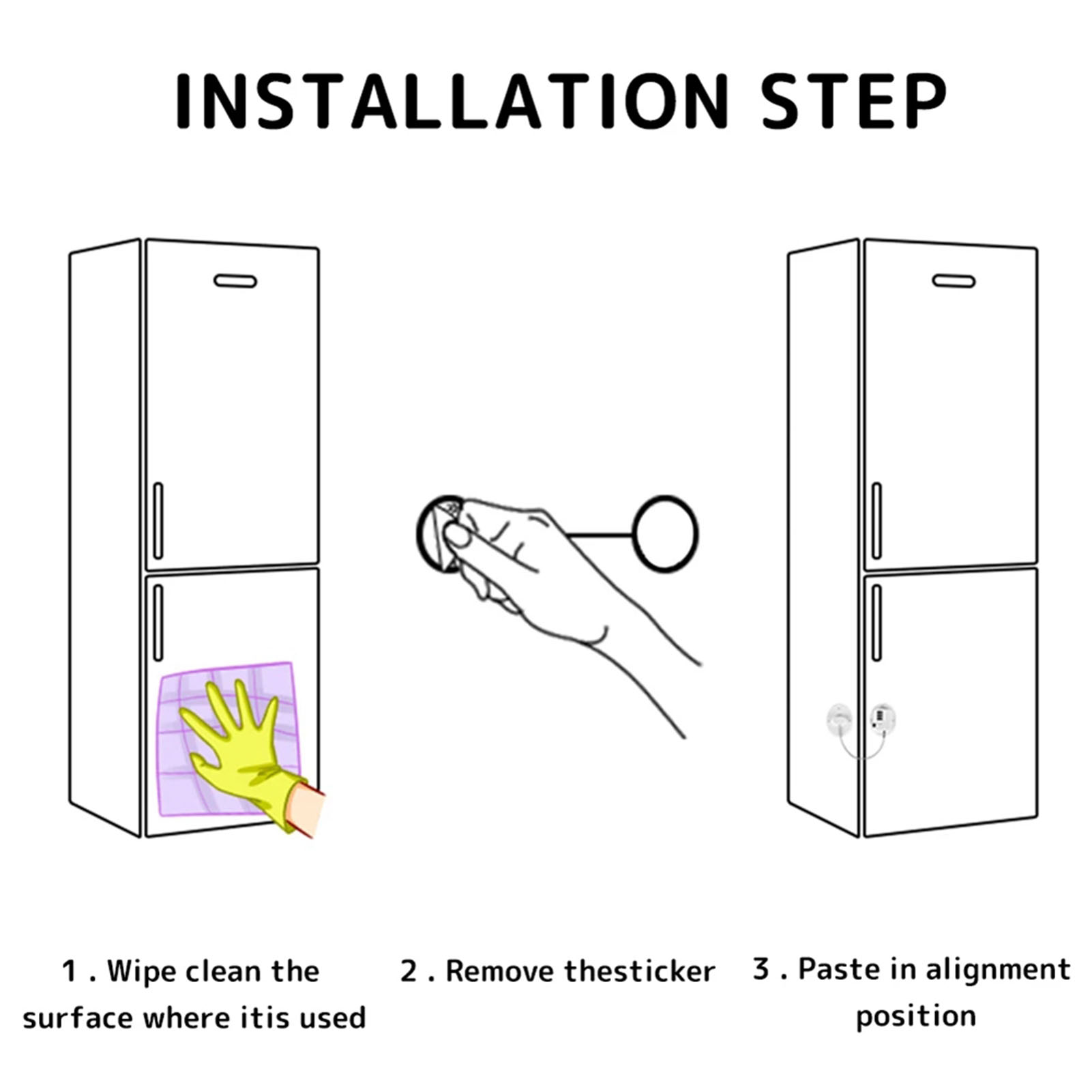 INSTALLATION STEP

1 . Wipe clean the surface where itis used

2 . Remove thesticker

3 . Paste in alignment position