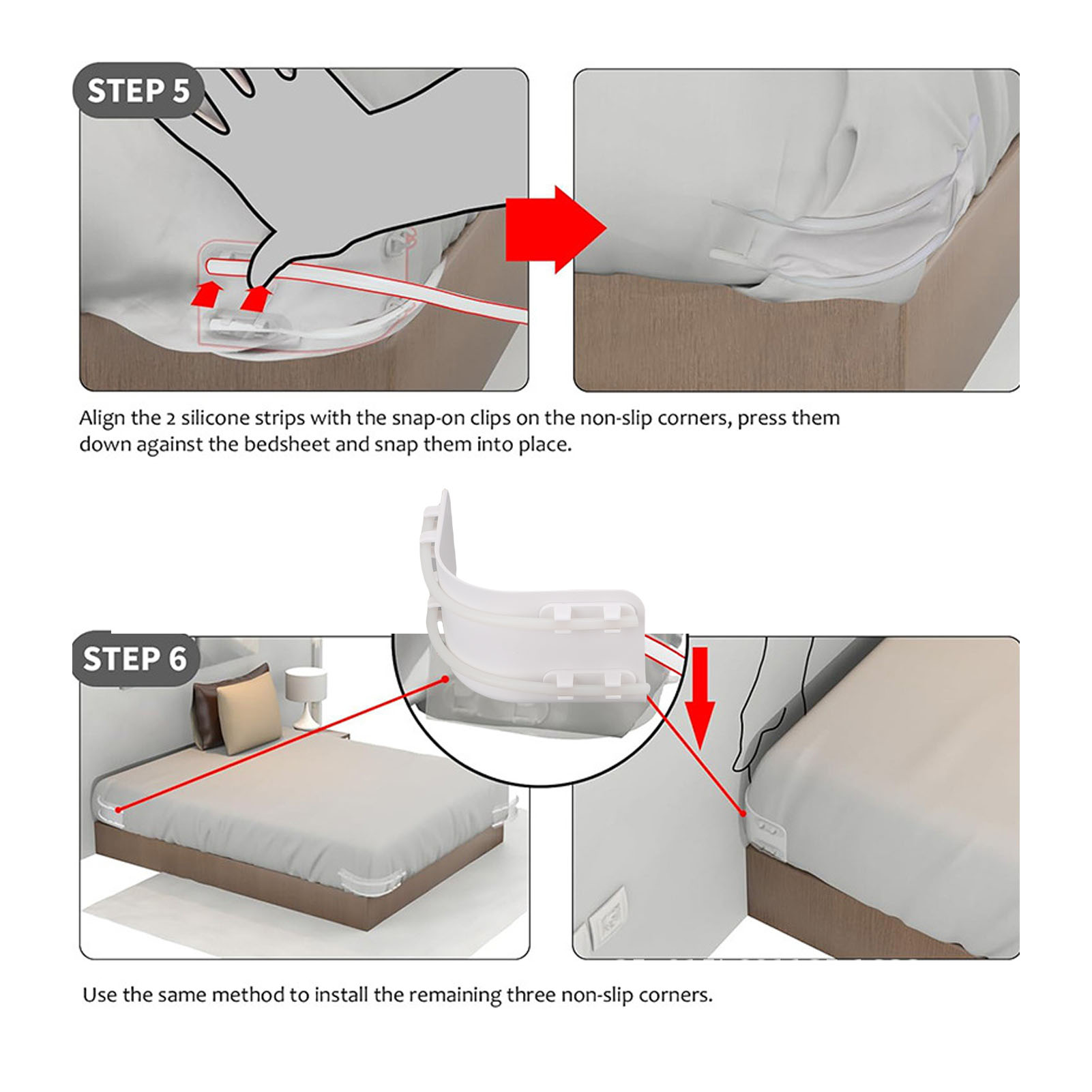 STEP 5

Align the 2 silicone strips with the snap-on clips on the non-slip corners, press them down against the bedsheet and snap them into place.

STEP 6

Use the same method to install the remaining three non-slip corners.