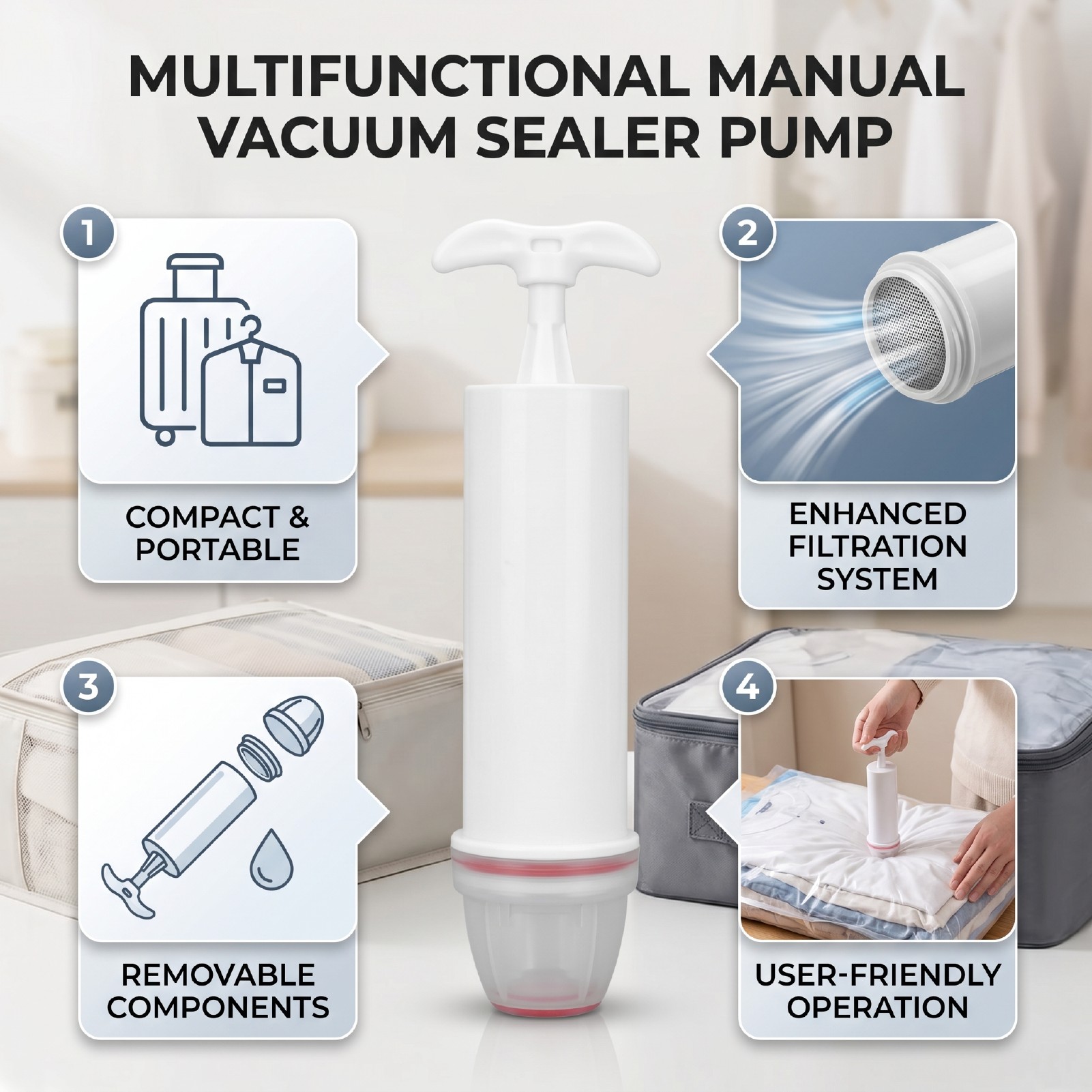 MULTIFUNCTIONAL MANUAL VACUUM SEALER PUMP

1

COMPACT & PORTABLE

2

ENHANCED FILTRATION SYSTEM

3

REMOVABLE COMPONENTS

4

USER-FRIENDLY OPERATION