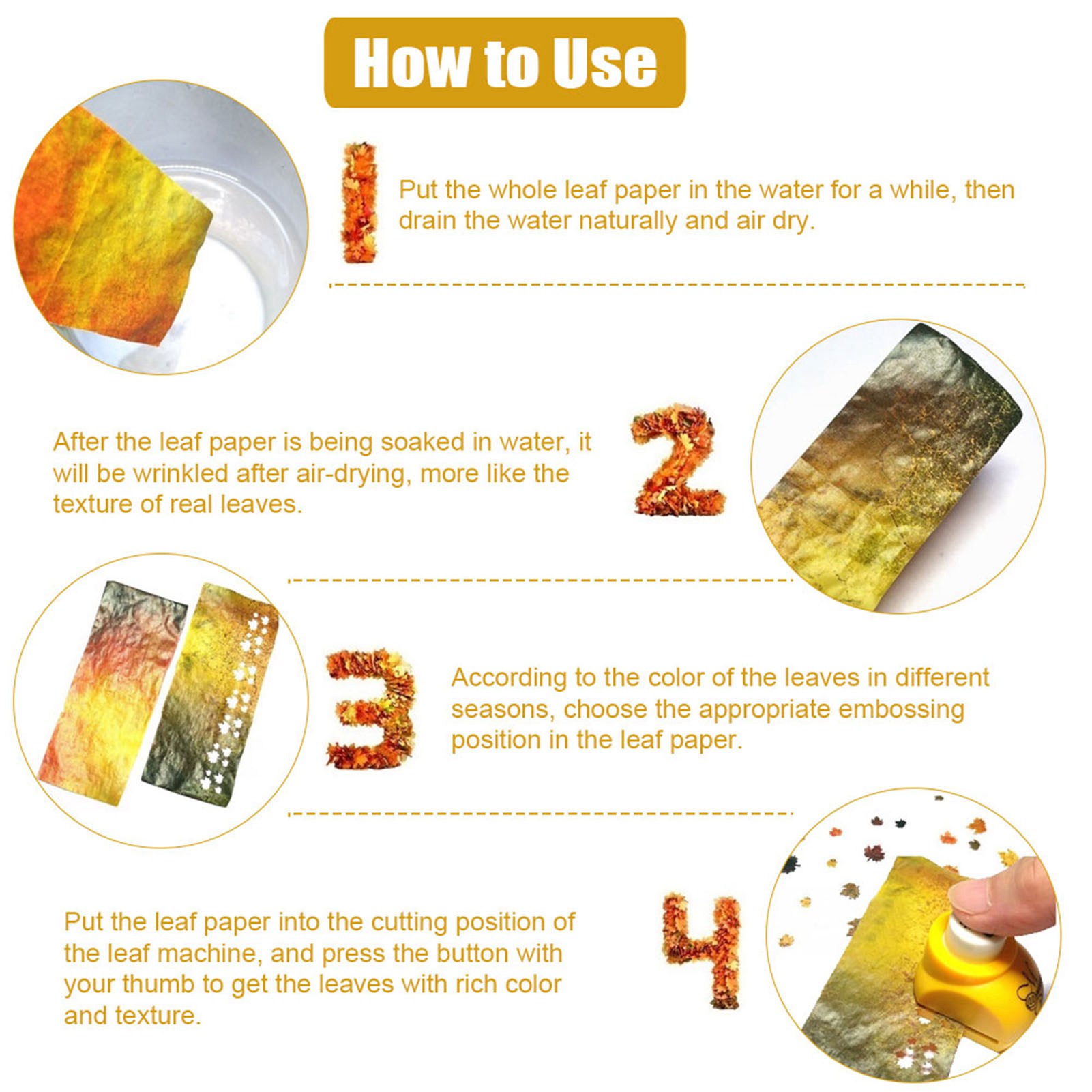 How to Use

1

Put the whole leaf paper in the water for a while, then drain the water naturally and air dry.

After the leaf paper is being soaked in water, it will be wrinkled after air-drying, more like the texture of real leaves.

2

3

According to the color of the leaves in different seasons, choose the appropriate embossing position in the leaf paper.

Put the leaf paper into the cutting position of the leaf machine, and press the button with your thumb to get the leaves with rich color and texture.

4