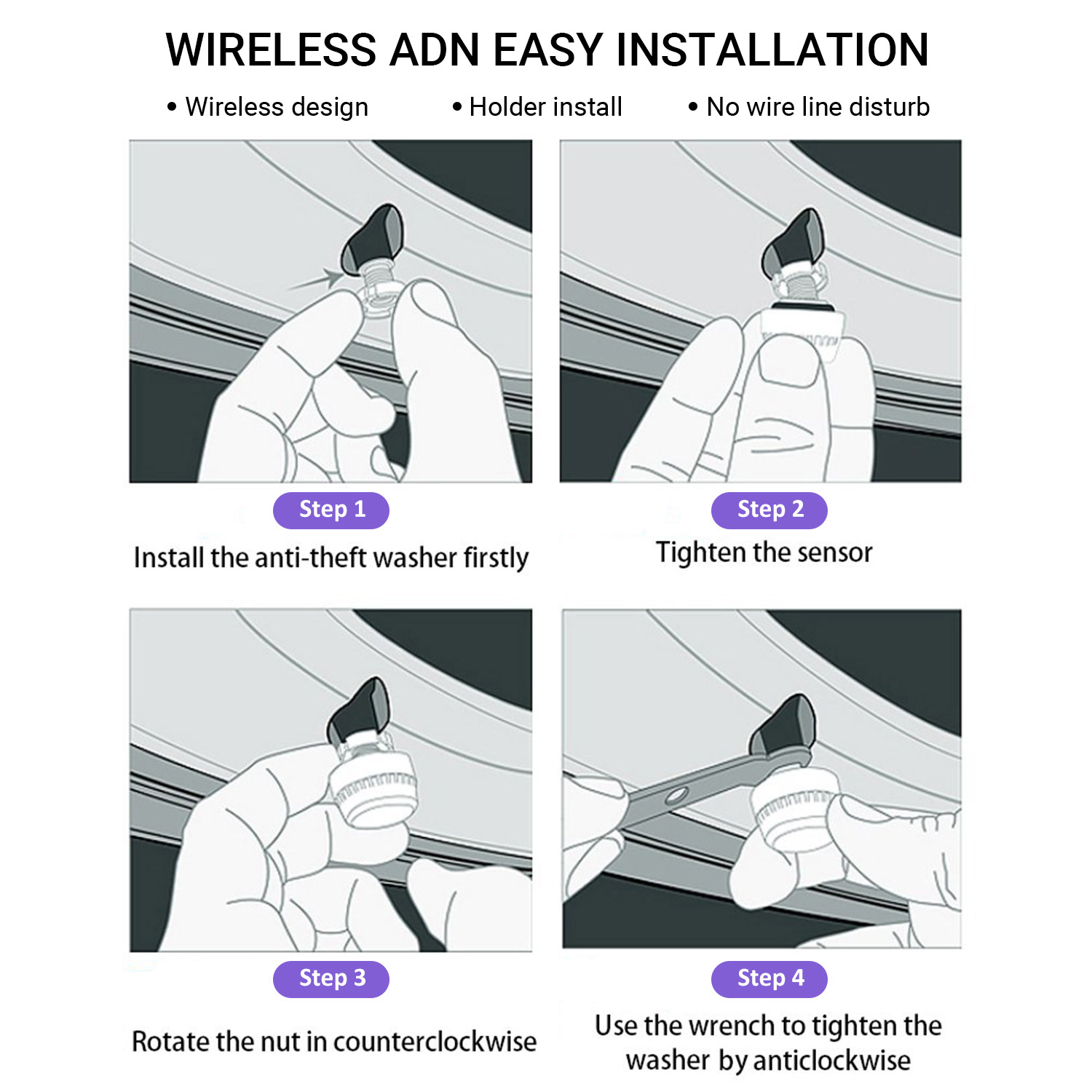 WIRELESS ADN EASY INSTALLATION

• Wireless design • Holder install • No wire line disturb

Step 1
Install the anti-theft washer firstly

Step 2
Tighten the sensor

Step 3
Rotate the nut in counterclockwise

Step 4
Use the wrench to tighten the washer by anticlockwise