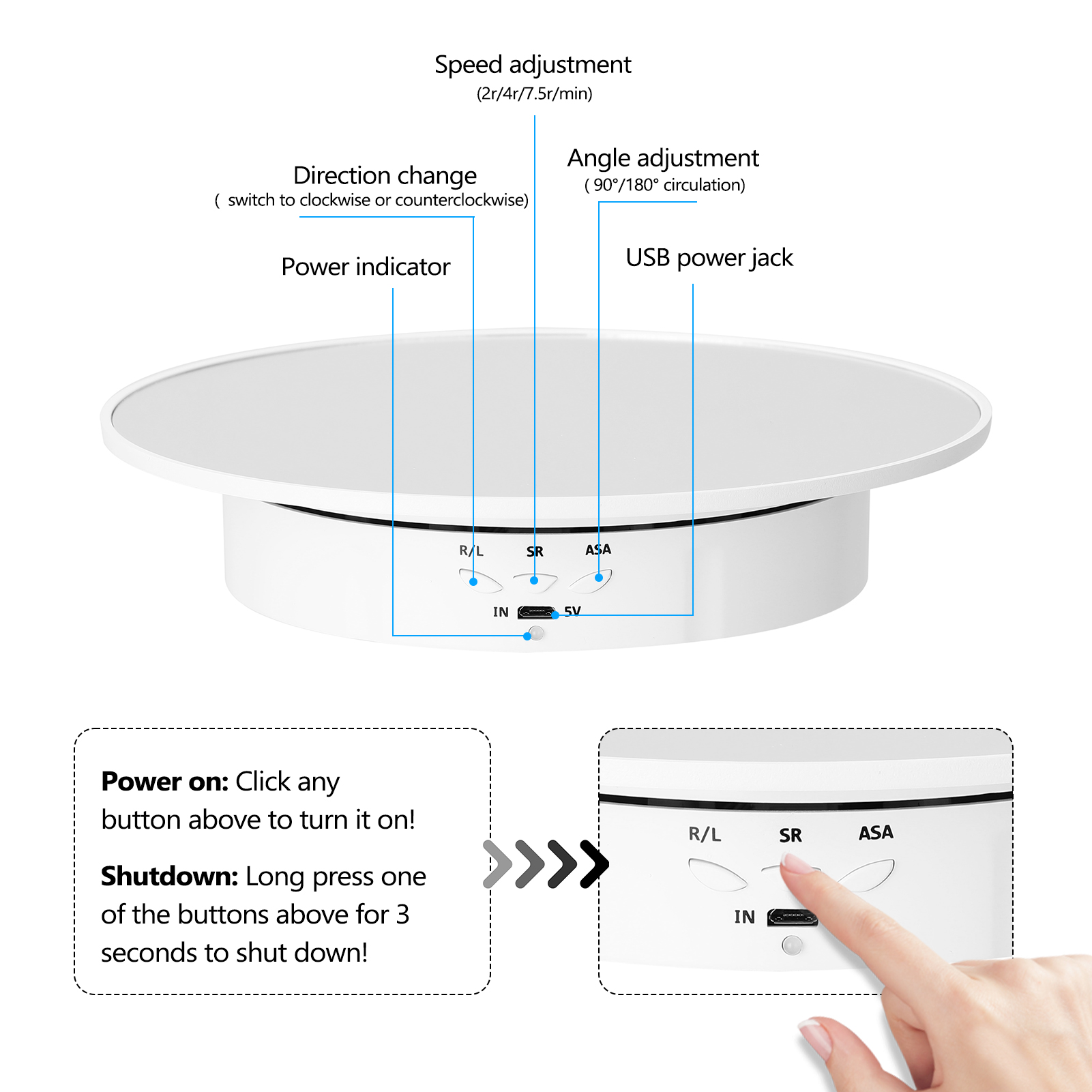 Speed adjustment
(2r/4r/7.5r/min)

Direction change
( switch to clockwise or counterclockwise)

Angle adjustment
( 90°/180° circulation)

Power indicator

USB power jack

R/L SR ASA

IN 5V

**Power on:** Click any button above to turn it on!

**Shutdown:** Long press one of the buttons above for 3 seconds to shut down!

R/L SR ASA

IN