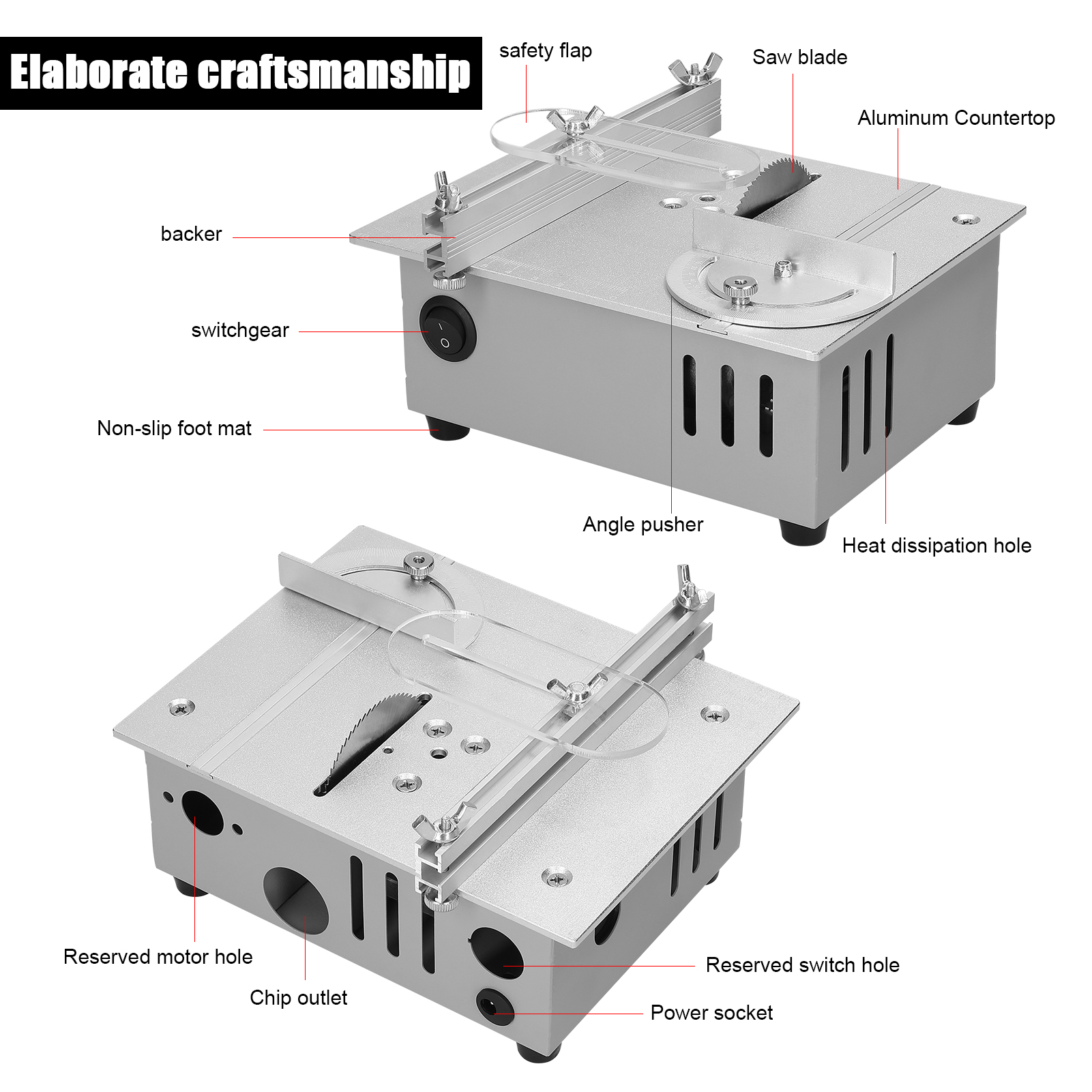 Elaborate craftsmanship

safety flap

Saw blade

Aluminum Countertop

backer

switchgear

Non-slip foot mat

Angle pusher

Heat dissipation hole

Reserved motor hole

Chip outlet

Reserved switch hole

Power socket