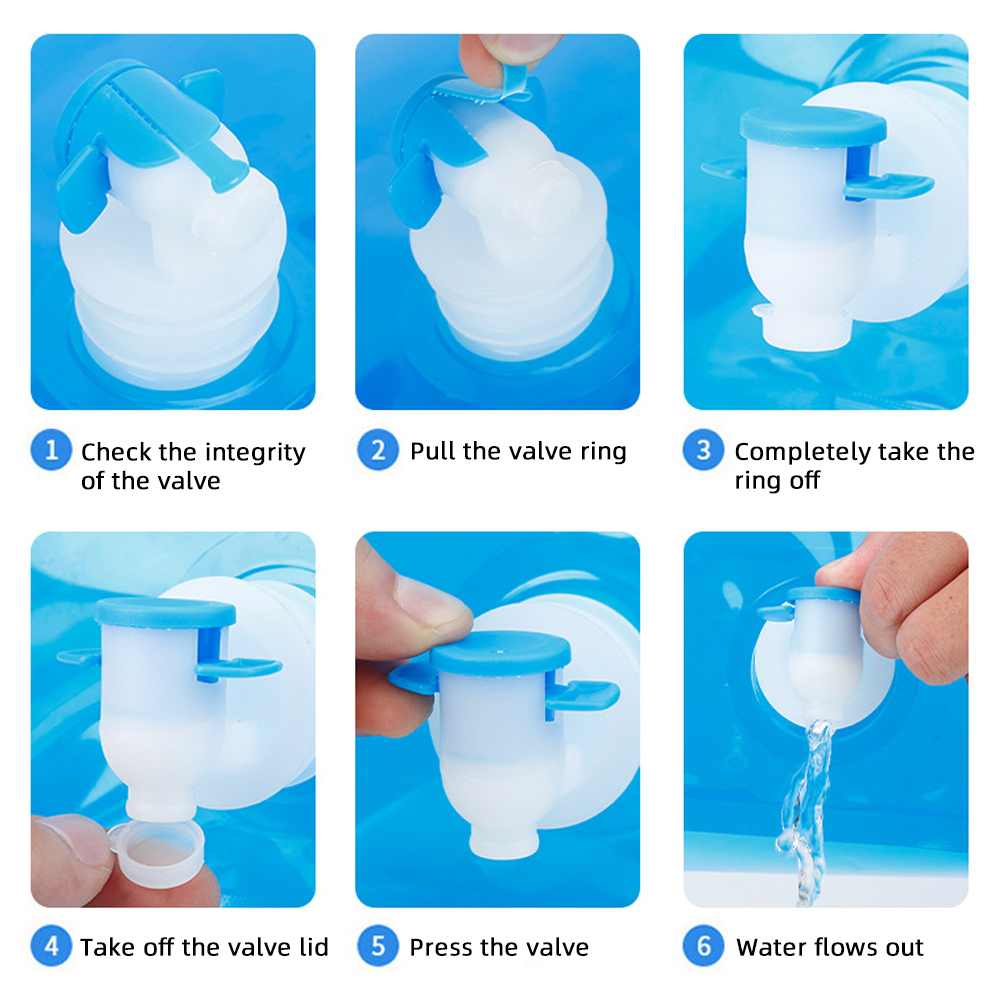 1 Check the integrity of the valve

2 Pull the valve ring

3 Completely take the ring off

4 Take off the valve lid

5 Press the valve

6 Water flows out