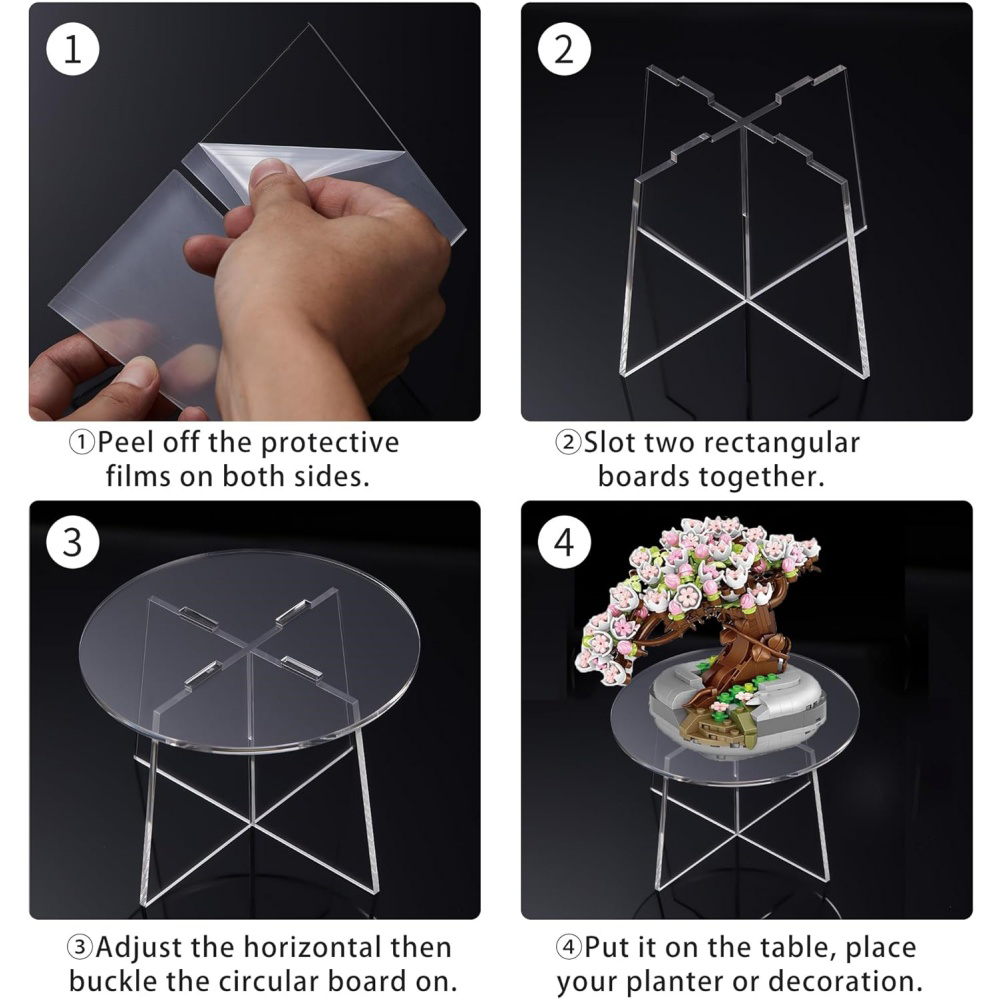 1

①Peel off the protective films on both sides.

2

②Slot two rectangular boards together.

3

③Adjust the horizontal then buckle the circular board on.

4

④Put it on the table, place your planter or decoration.