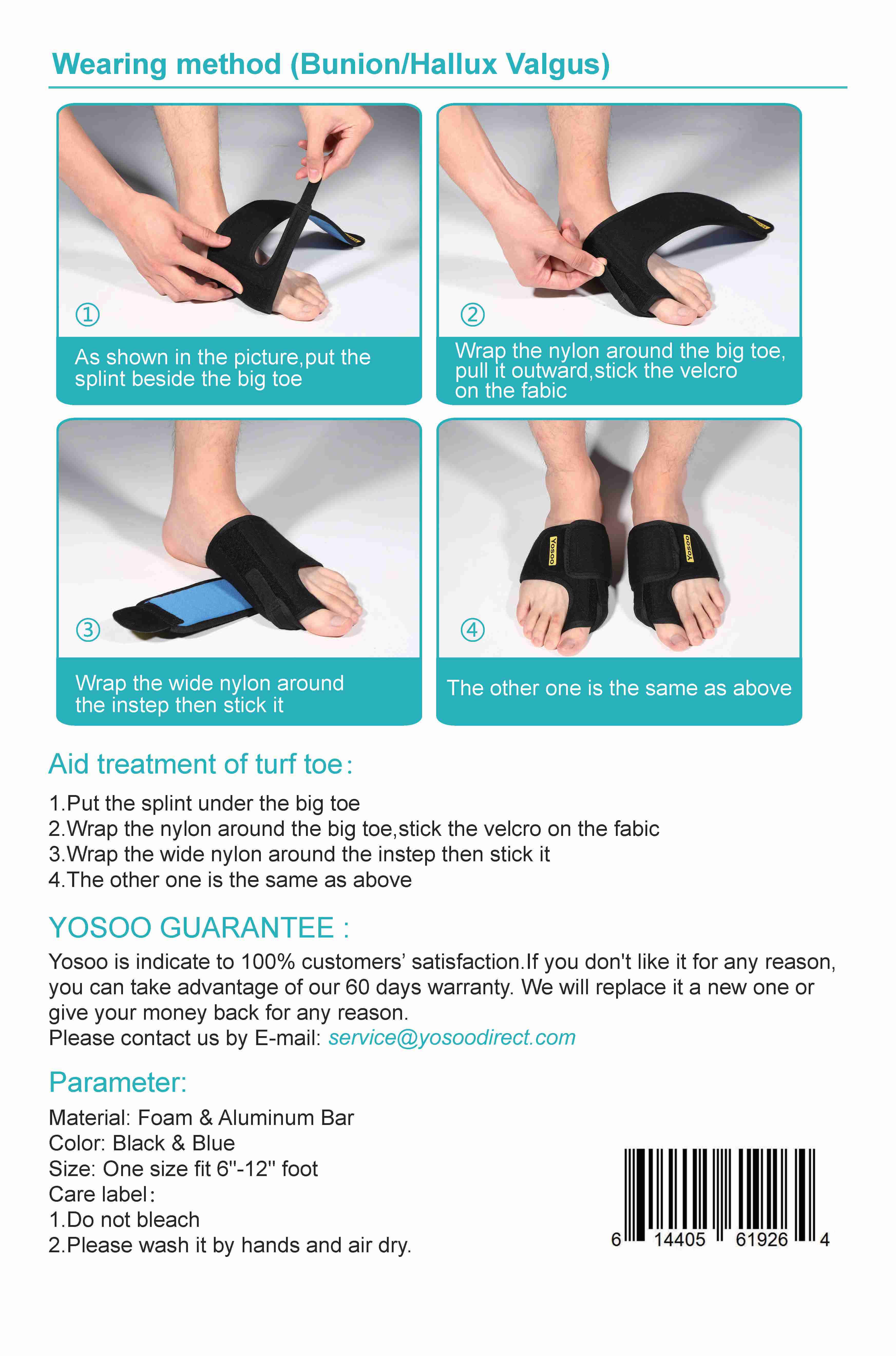 Wearing method (Bunion/Hallux Valgus)

①
As shown in the picture,put the splint beside the big toe

②
Wrap the nylon around the big toe, pull it outward,stick the velcro on the fabic

③
Wrap the wide nylon around the instep then stick it

Yosoo Yosoo
④
The other one is the same as above

Aid treatment of turf toe:

1.Put the splint under the big toe
2.Wrap the nylon around the big toe,stick the velcro on the fabic
3.Wrap the wide nylon around the instep then stick it
4.The other one is the same as above

YOSOO GUARANTEE :

Yosoo is indicate to 100% customers' satisfaction.If you don't like it for any reason, you can take advantage of our 60 days warranty. We will replace it a new one or give your money back for any reason.
Please contact us by E-mail: service@yosoodirect.com

Parameter:

Material: Foam & Aluminum Bar
Color: Black & Blue
Size: One size fit 6''-12'' foot
Care label:
1.Do not bleach
2.Please wash it by hands and air dry.

6 14405 61926 4