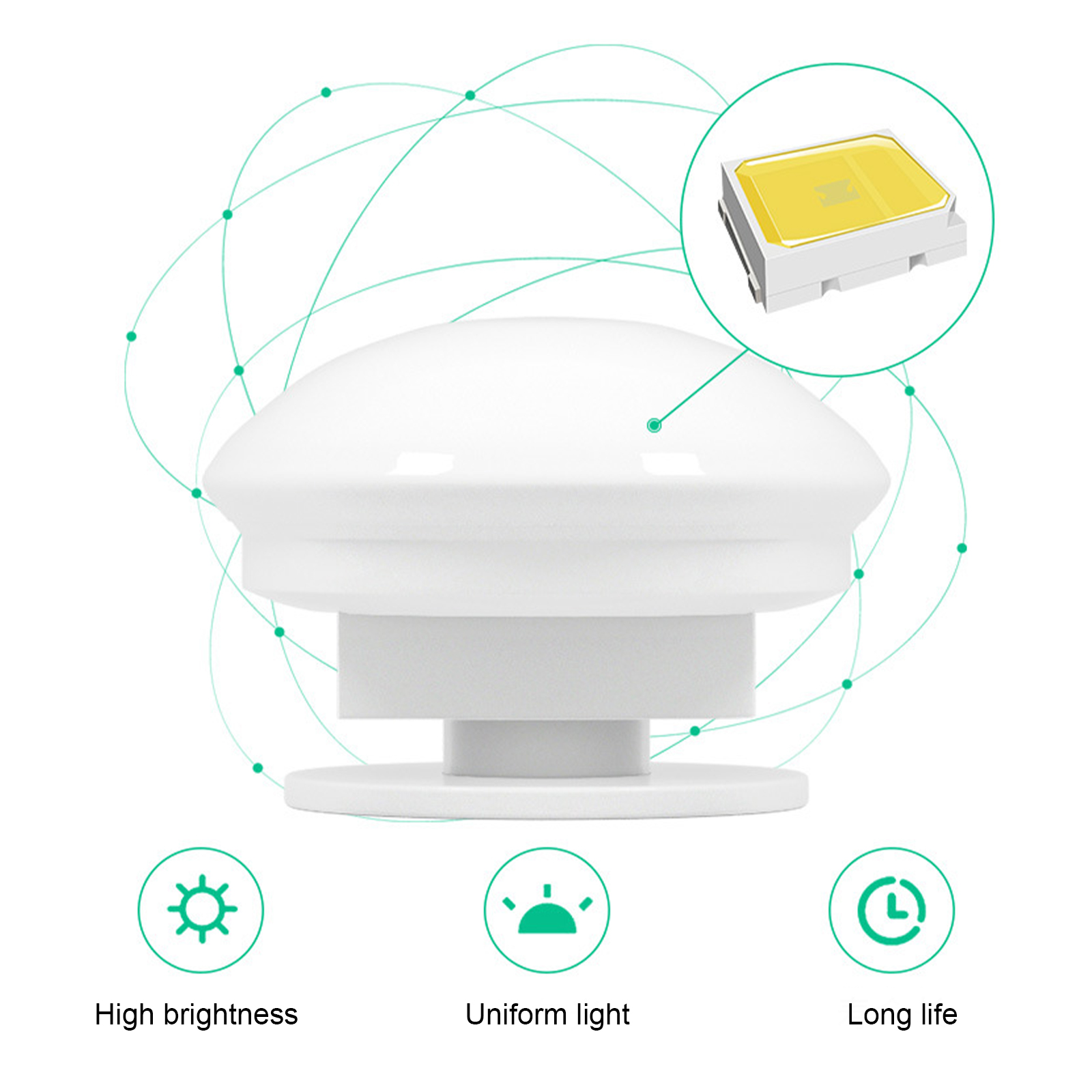 High brightness

Uniform light

Long life