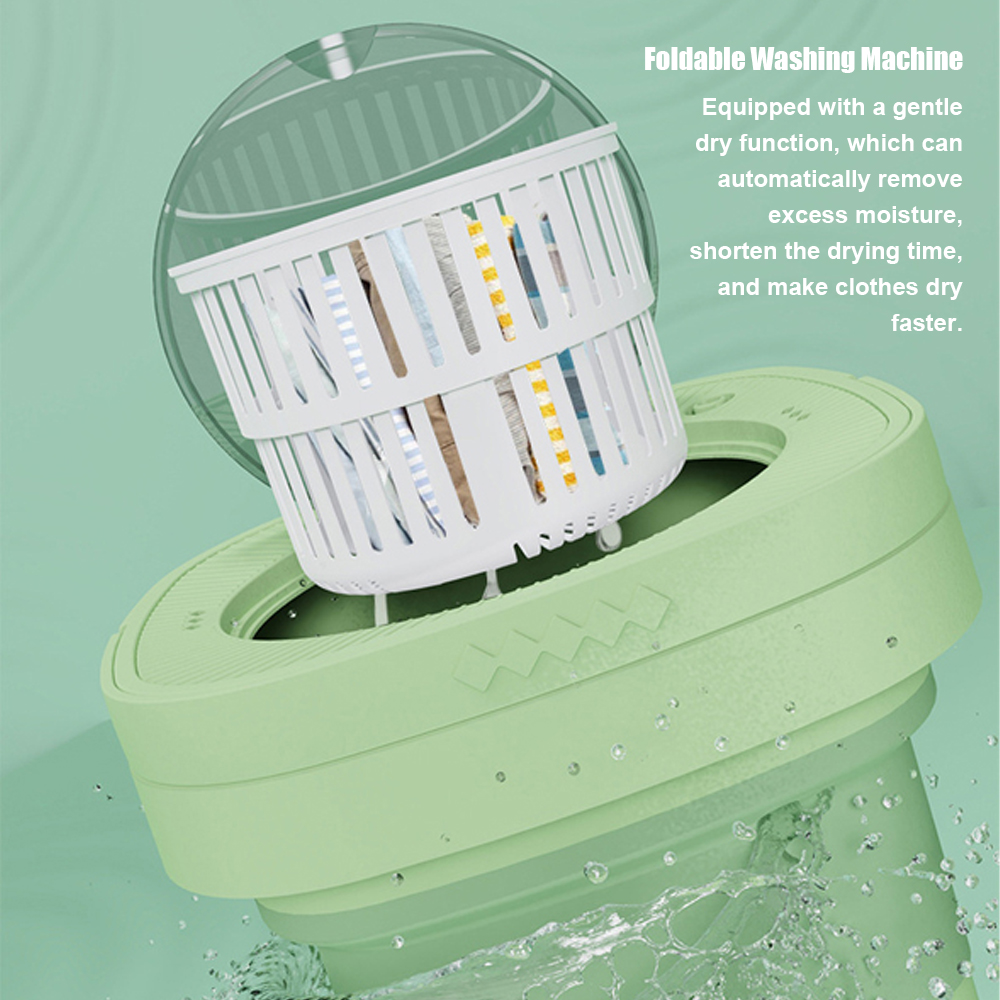 Foldable Washing Machine

Equipped with a gentle dry function, which can automatically remove excess moisture, shorten the drying time, and make clothes dry faster.