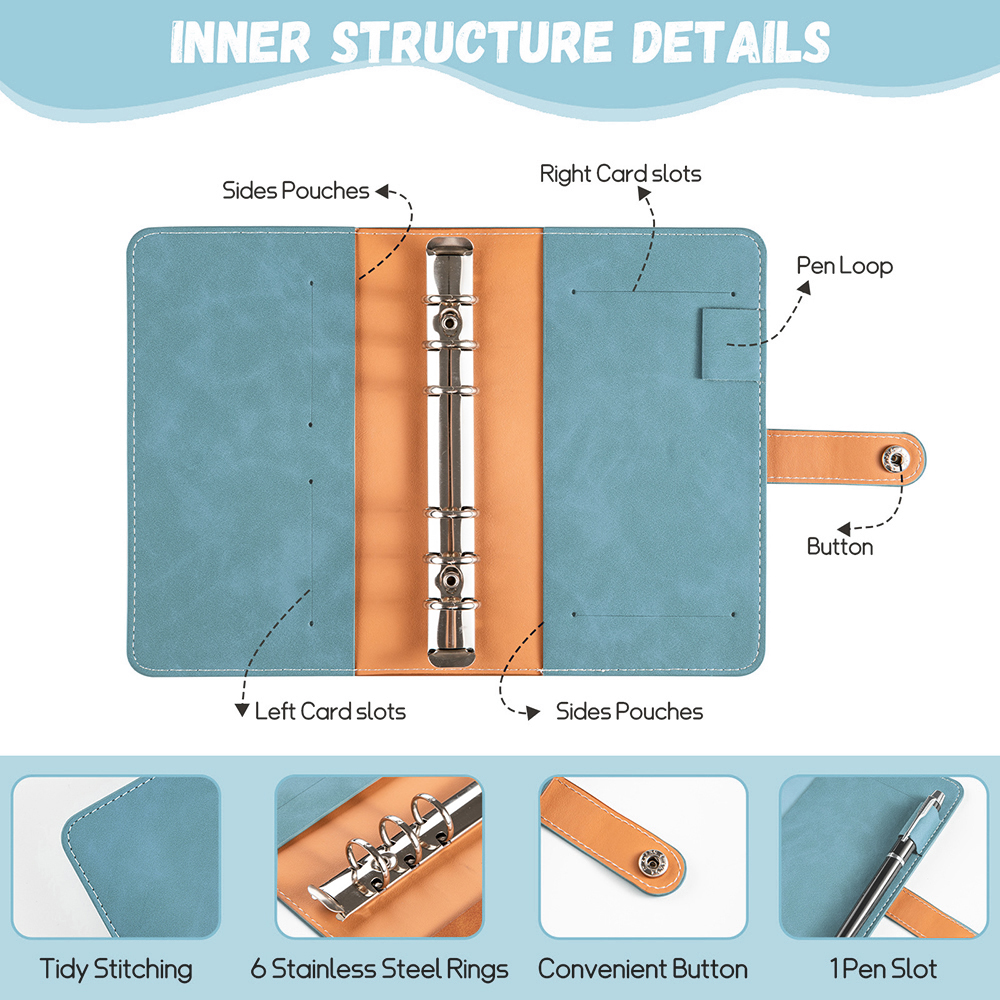 INNER STRUCTURE DETAILS

Sides Pouches

Right Card slots

Pen Loop

Button

Left Card slots

Sides Pouches

Tidy Stitching

6 Stainless Steel Rings

Convenient Button

1 Pen Slot