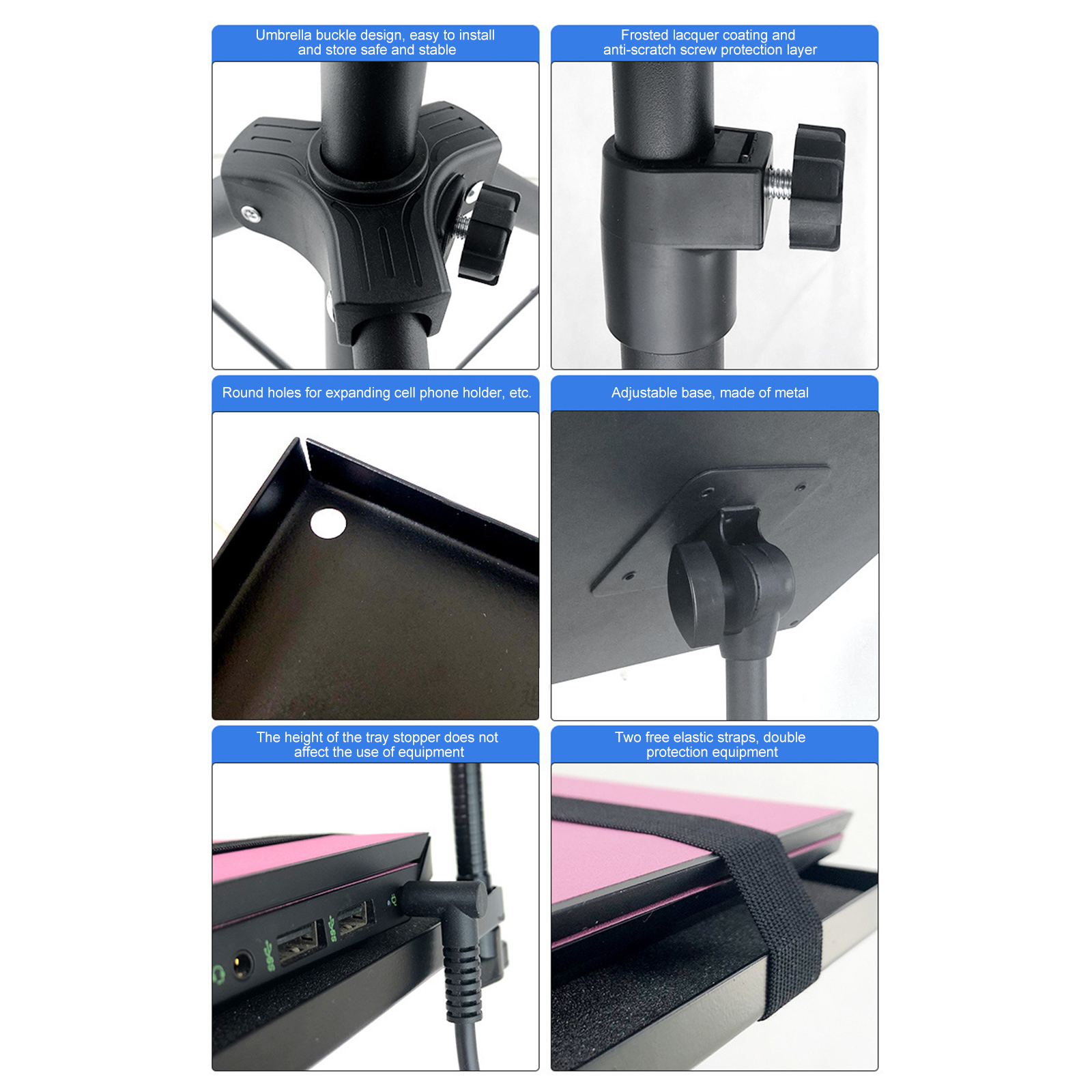 Umbrella buckle design, easy to install and store safe and stable

Frosted lacquer coating and anti-scratch screw protection layer

Round holes for expanding cell phone holder, etc.

Adjustable base, made of metal

The height of the tray stopper does not affect the use of equipment

Two free elastic straps, double protection equipment