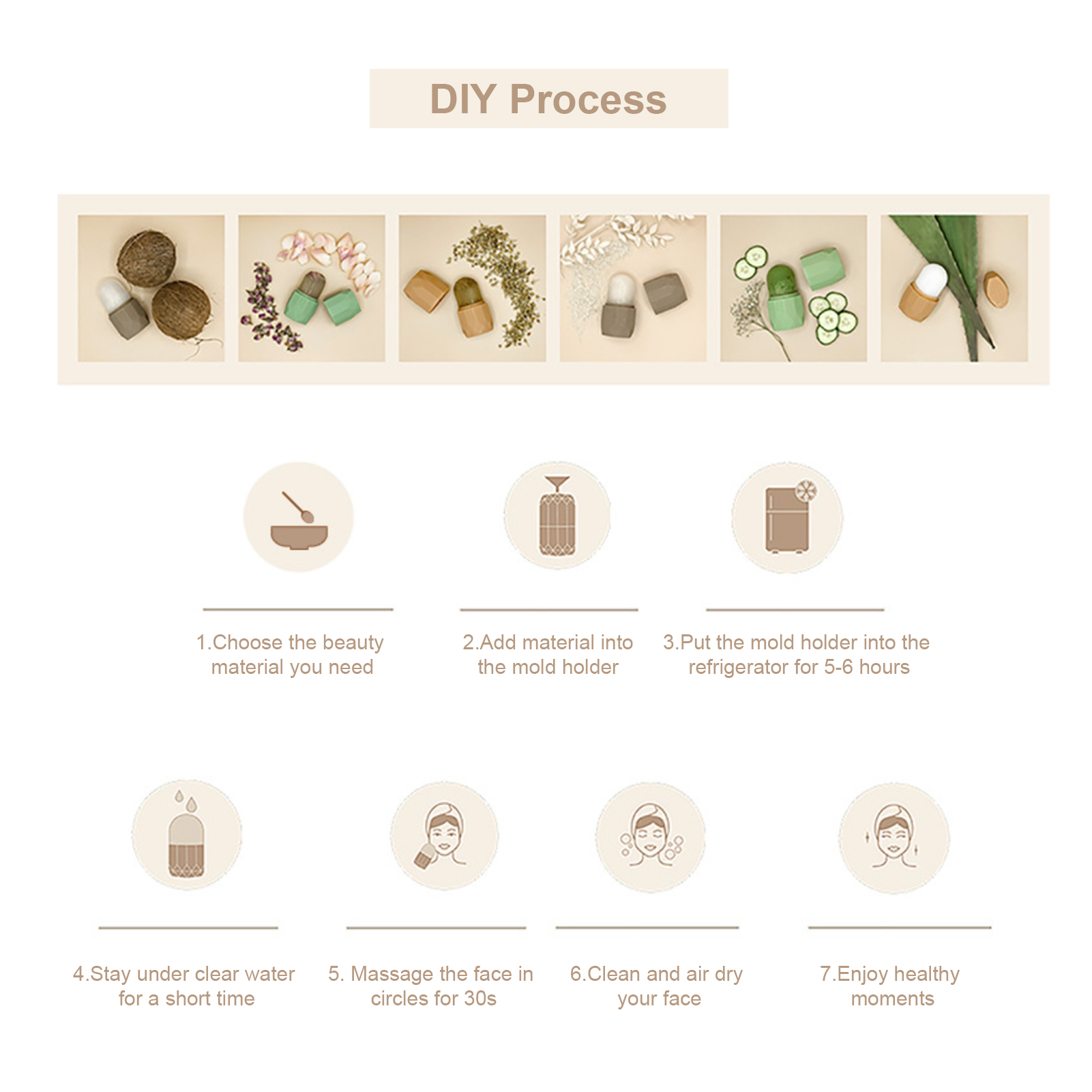 DIY Process

1.Choose the beauty material you need

2.Add material into the mold holder

3.Put the mold holder into the refrigerator for 5-6 hours

4.Stay under clear water for a short time

5. Massage the face in circles for 30s

6.Clean and air dry your face

7.Enjoy healthy moments