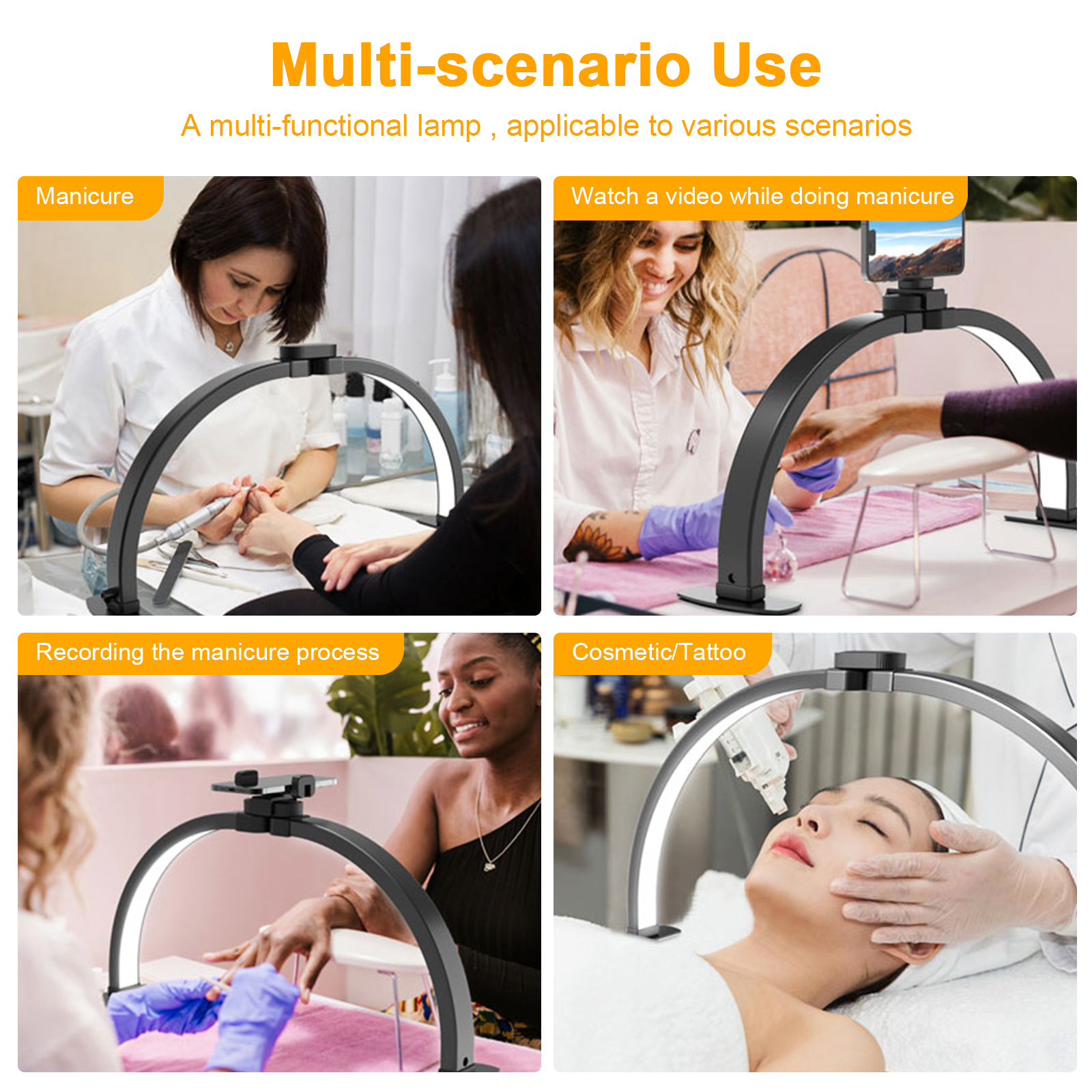 Multi-scenario Use

A multi-functional lamp , applicable to various scenarios

Manicure

Watch a video while doing manicure

Recording the manicure process

Cosmetic/Tattoo