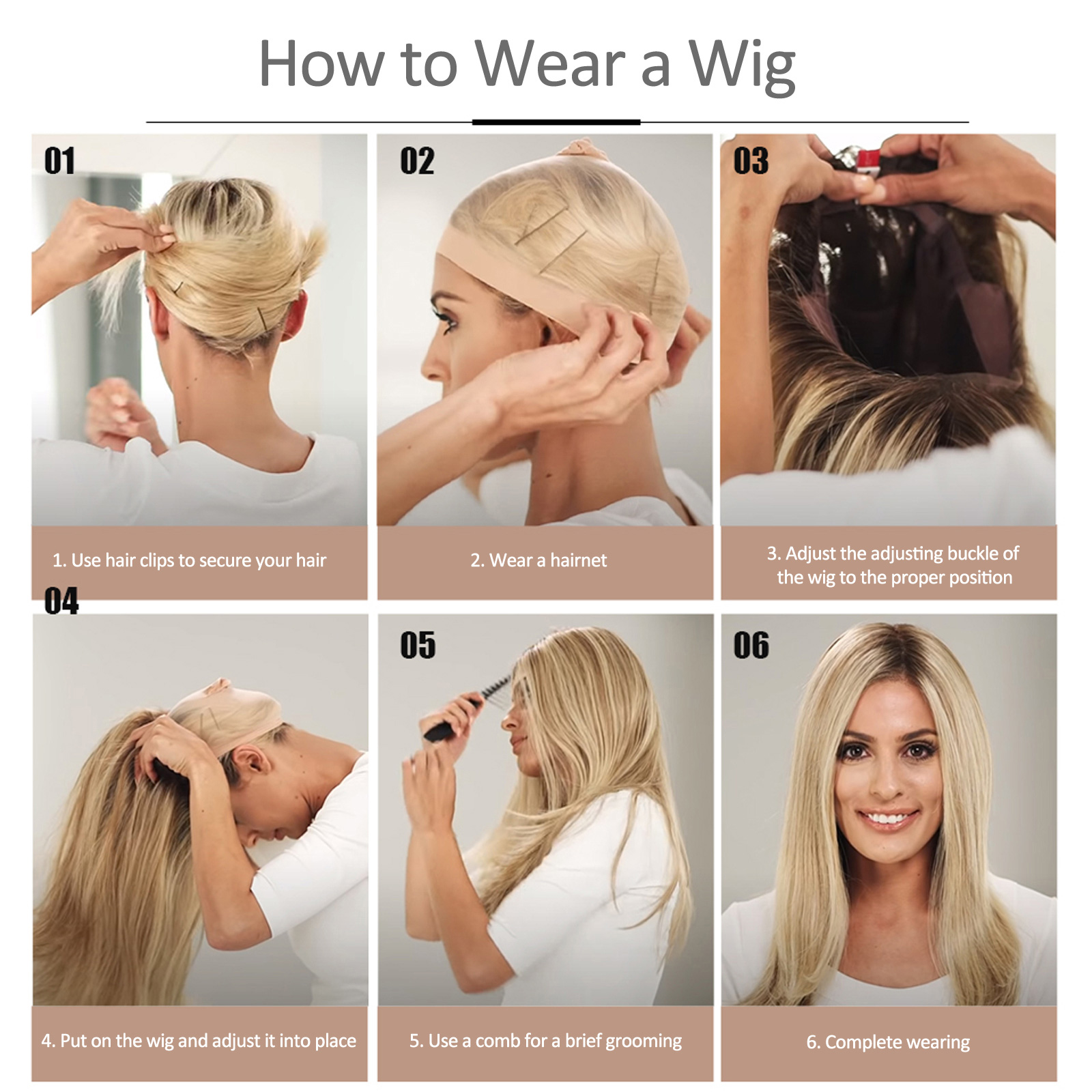 How to Wear a Wig

01

1. Use hair clips to secure your hair

02

2. Wear a hairnet

03

3. Adjust the adjusting buckle of the wig to the proper position

04

4. Put on the wig and adjust it into place

05

5. Use a comb for a brief grooming

06

6. Complete wearing