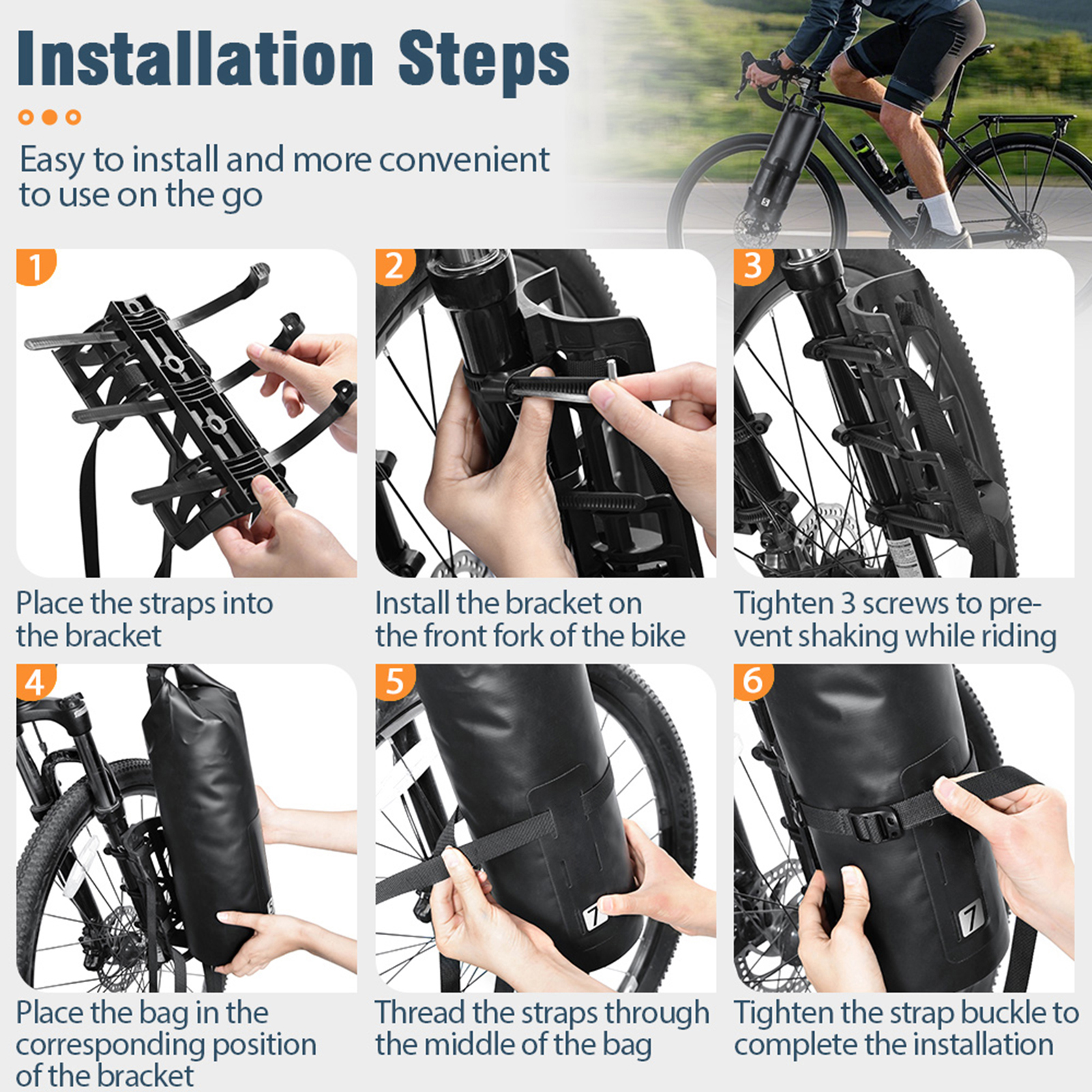 Installation Steps

Easy to install and more convenient to use on the go

1

Place the straps into the bracket

2

Install the bracket on the front fork of the bike

3

Tighten 3 screws to prevent shaking while riding

4

Place the bag in the corresponding position of the bracket

5

Thread the straps through the middle of the bag

6

Tighten the strap buckle to complete the installation