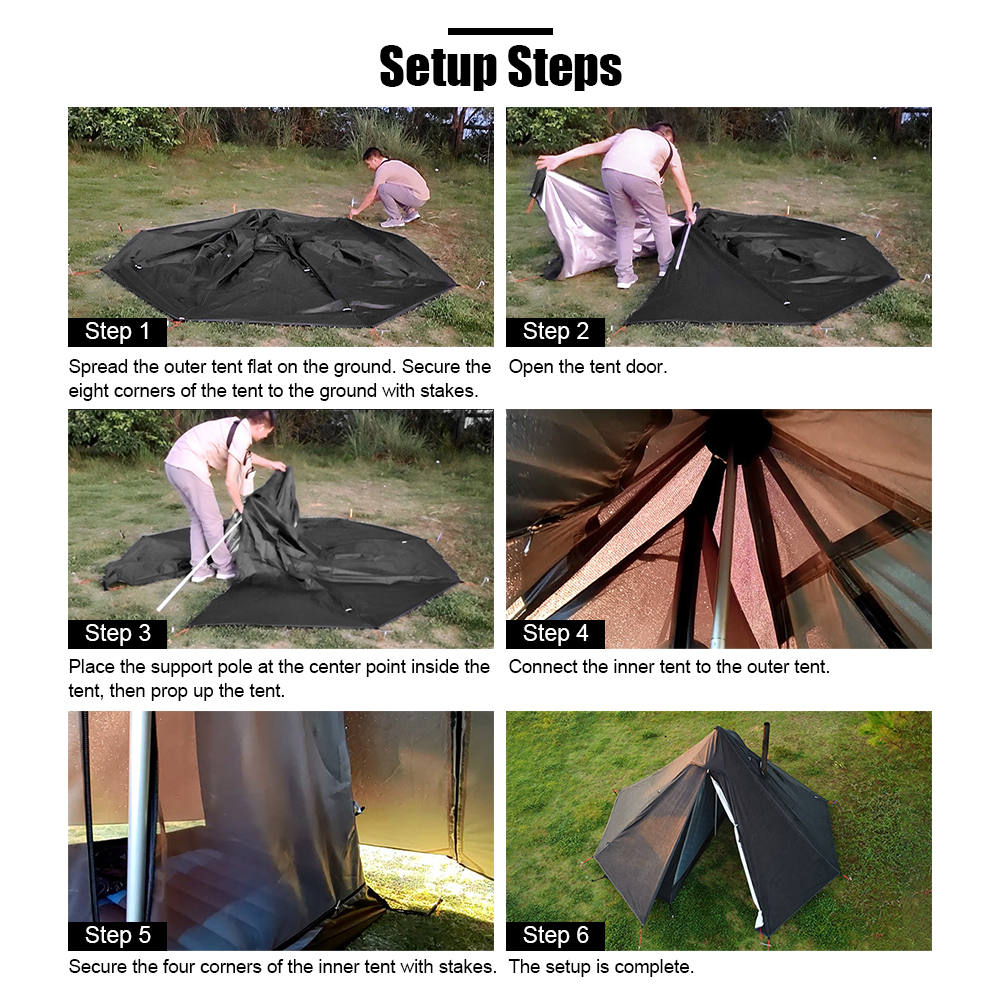 Setup Steps

Step 1
Spread the outer tent flat on the ground. Secure the eight corners of the tent to the ground with stakes.

Step 2
Open the tent door.

Step 3
Place the support pole at the center point inside the tent, then prop up the tent.

Step 4
Connect the inner tent to the outer tent.

Step 5
Secure the four corners of the inner tent with stakes.

Step 6
The setup is complete.