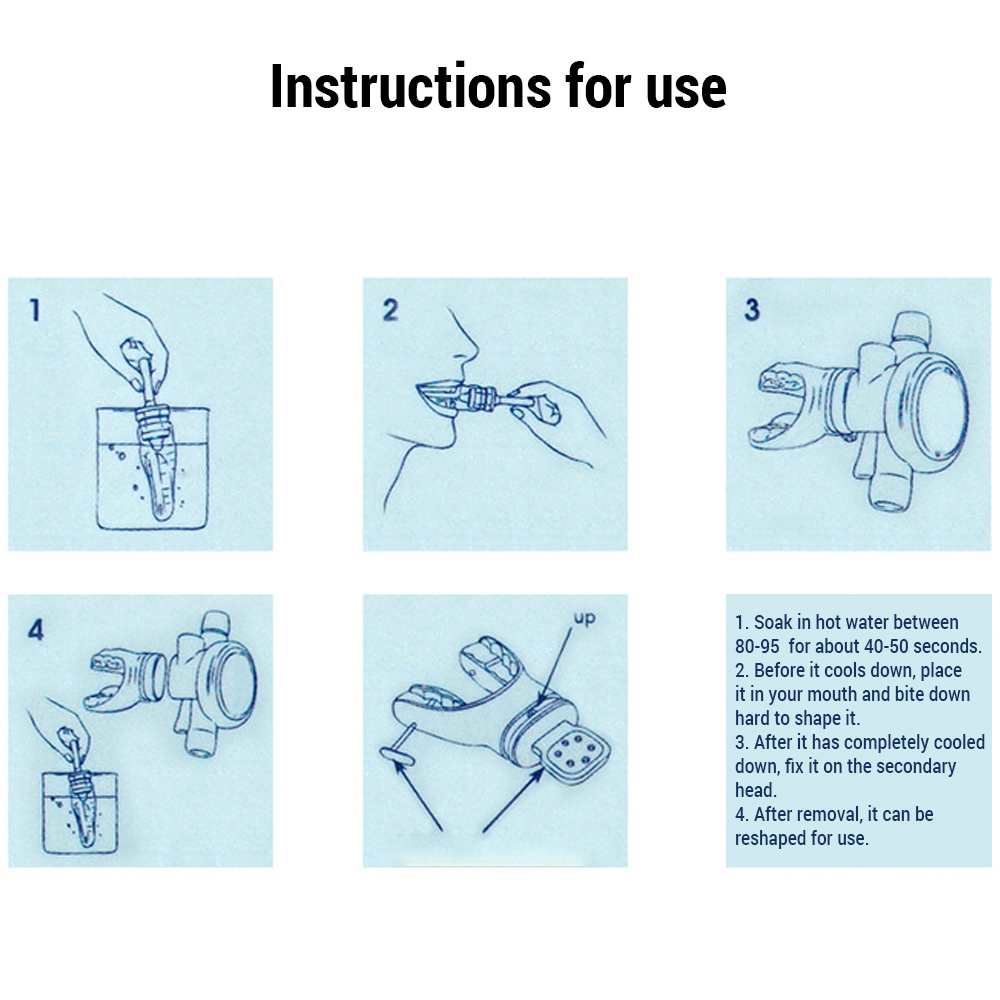 Instructions for use

1

2

3

4

up

1. Soak in hot water between 80-95  for about 40-50 seconds.
2. Before it cools down, place it in your mouth and bite down hard to shape it.
3. After it has completely cooled down, fix it on the secondary head.
4. After removal, it can be reshaped for use.