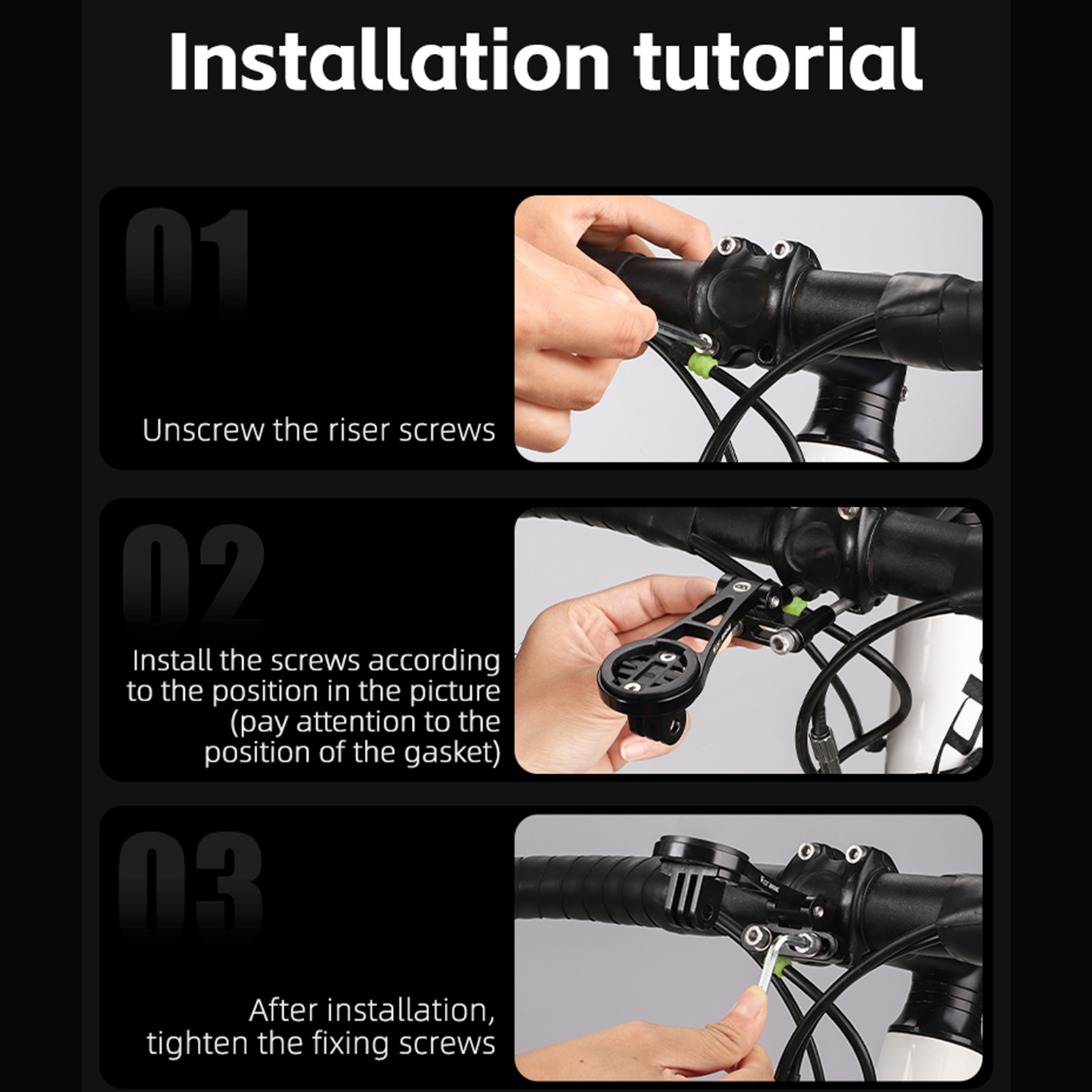 Installation tutorial

01

Unscrew the riser screws

02

Install the screws according to the position in the picture (pay attention to the position of the gasket)

03

After installation, tighten the fixing screws