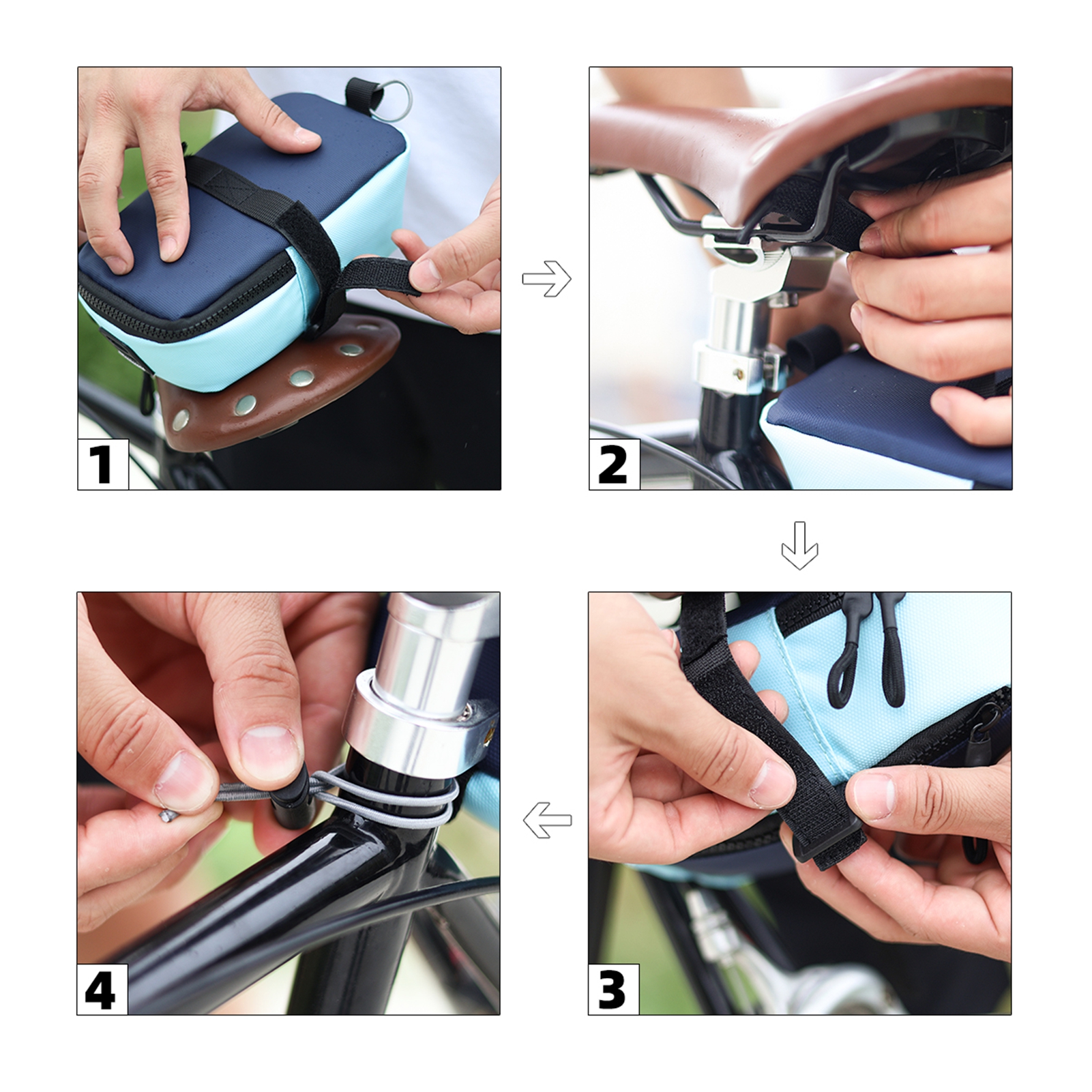 1

2

3

4