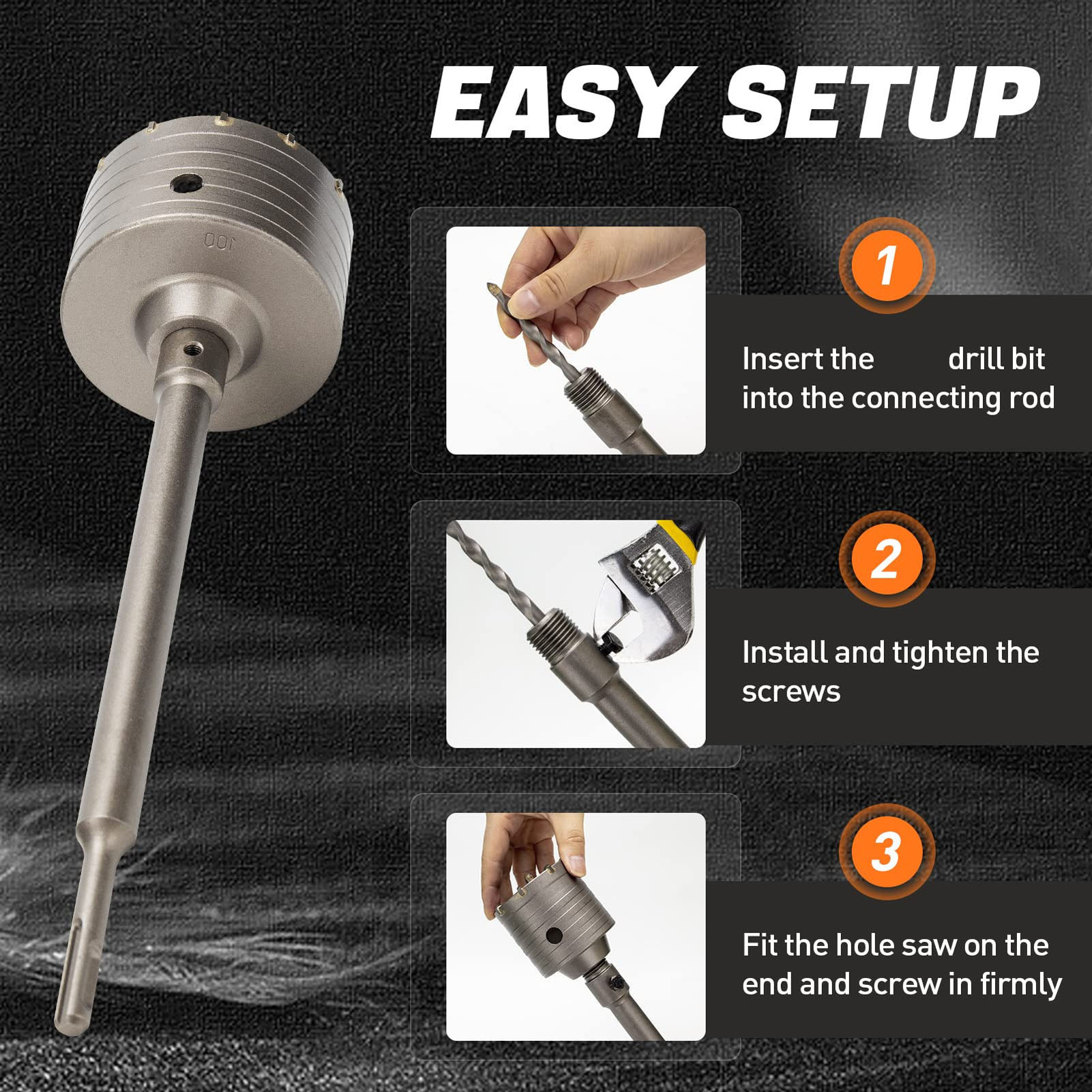 EASY SETUP

100

1

Insert the drill bit into the connecting rod

2

Install and tighten the screws

3

Fit the hole saw on the end and screw in firmly